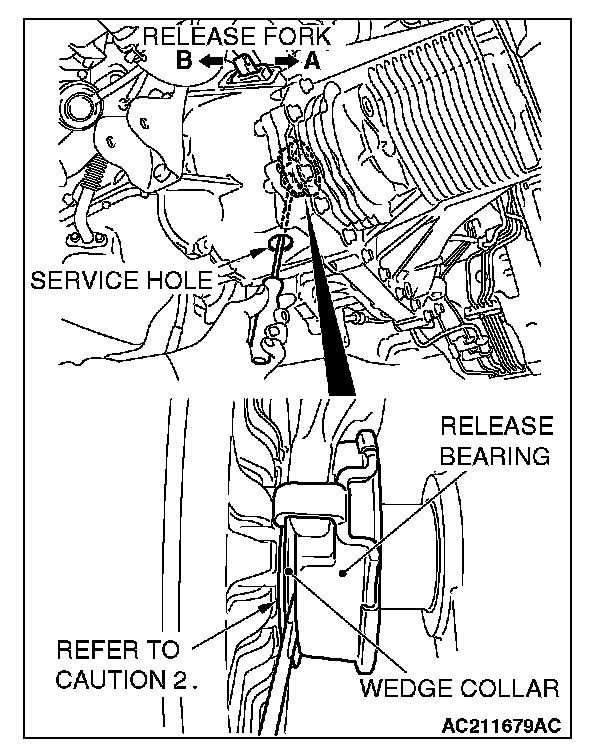 RELEASE FORK
B A

SERVICE HOLE

RELEASE BEARING

REFER TO CAUTION 2.

WEDGE COLLAR

AC211679AC