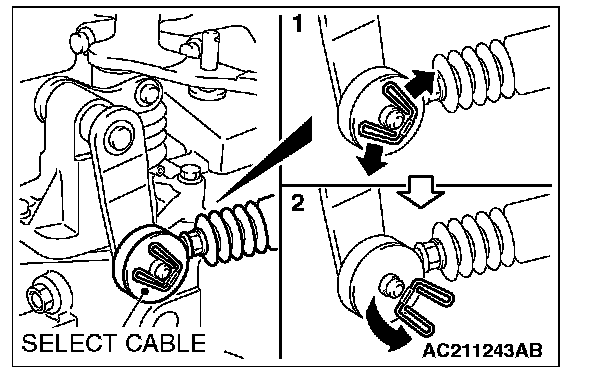 1

2

SELECT CABLE

AC211243AB