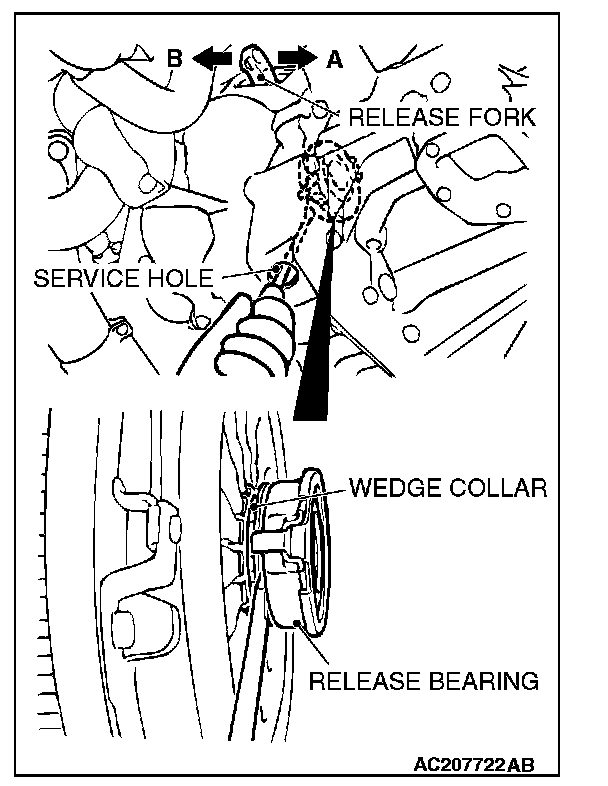 B
A
RELEASE FORK
SERVICE HOLE
WEDGE COLLAR
RELEASE BEARING
AC207722AB