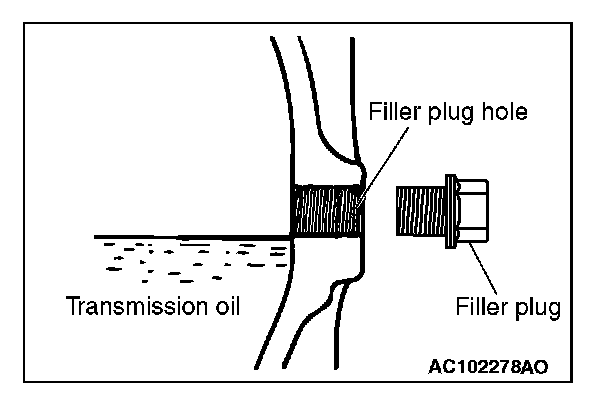 Filler plug hole

Transmission oil

Filler plug

AC102278AO