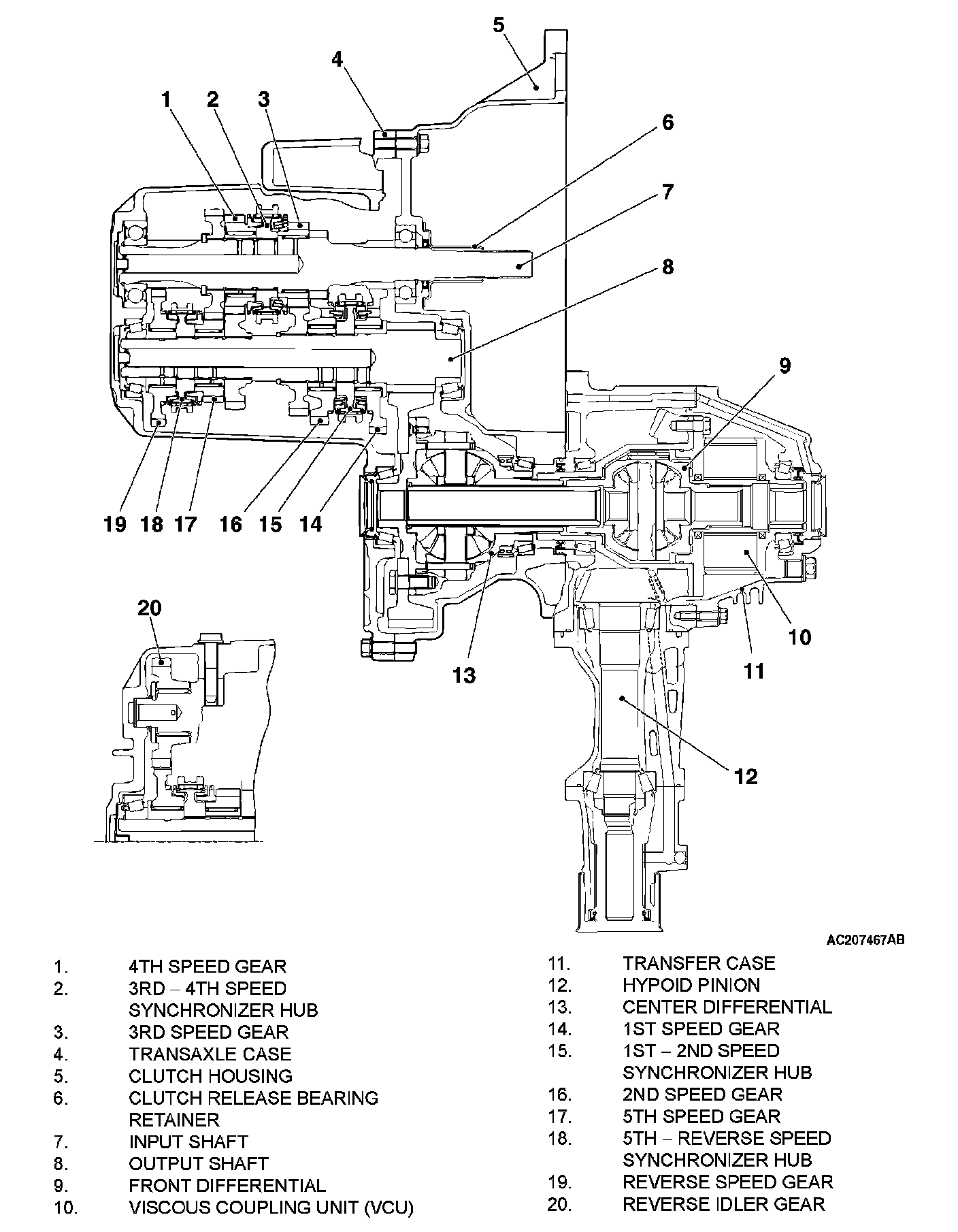 5
4
1 2 3
6
7
8
9
19 18 17 16 15 14
20
13
10
11
12
AC207467AB

1. 4TH SPEED GEAR
2. 3RD – 4TH SPEED SYNCHRONIZER HUB
3. 3RD SPEED GEAR
4. TRANSAXLE CASE
5. CLUTCH HOUSING
6. CLUTCH RELEASE BEARING RETAINER
7. INPUT SHAFT
8. OUTPUT SHAFT
9. FRONT DIFFERENTIAL
10. VISCOUS COUPLING UNIT (VCU)

11. TRANSFER CASE
12. HYPOID PINION
13. CENTER DIFFERENTIAL
14. 1ST SPEED GEAR
15. 1ST – 2ND SPEED SYNCHRONIZER HUB
16. 2ND SPEED GEAR
17. 5TH SPEED GEAR
18. 5TH – REVERSE SPEED SYNCHRONIZER HUB
19. REVERSE SPEED GEAR
20. REVERSE IDLER GEAR