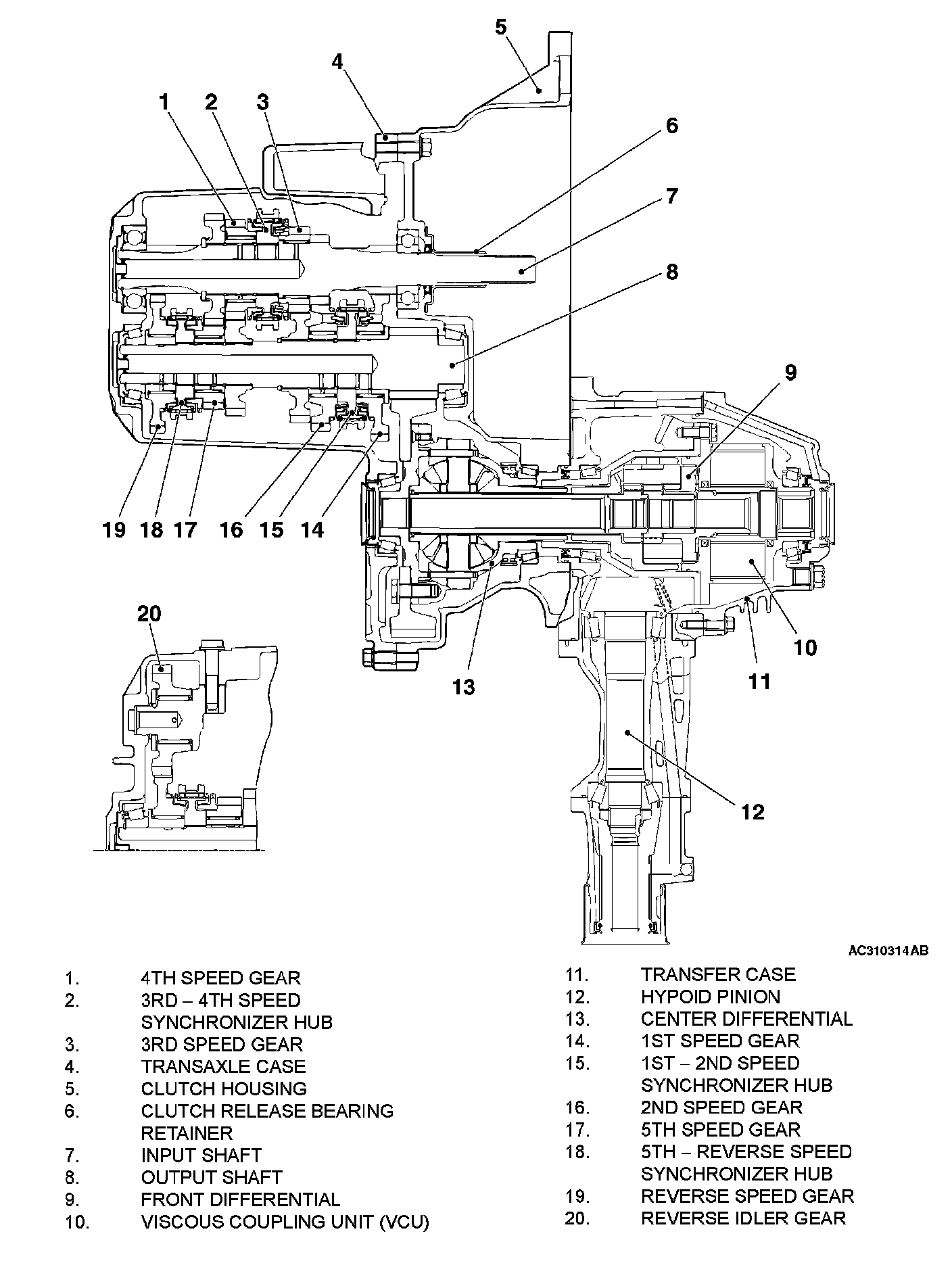 5
4
1 2 3
6
7
8
9
19 18 17 16 15 14
20
13
10
11
12
AC310314AB

1. 4TH SPEED GEAR
2. 3RD – 4TH SPEED SYNCHRONIZER HUB
3. 3RD SPEED GEAR
4. TRANSAXLE CASE
5. CLUTCH HOUSING
6. CLUTCH RELEASE BEARING RETAINER
7. INPUT SHAFT
8. OUTPUT SHAFT
9. FRONT DIFFERENTIAL
10. VISCOUS COUPLING UNIT (VCU)

11. TRANSFER CASE
12. HYPOID PINION
13. CENTER DIFFERENTIAL
14. 1ST SPEED GEAR
15. 1ST – 2ND SPEED SYNCHRONIZER HUB
16. 2ND SPEED GEAR
17. 5TH SPEED GEAR
18. 5TH – REVERSE SPEED SYNCHRONIZER HUB
19. REVERSE SPEED GEAR
20. REVERSE IDLER GEAR