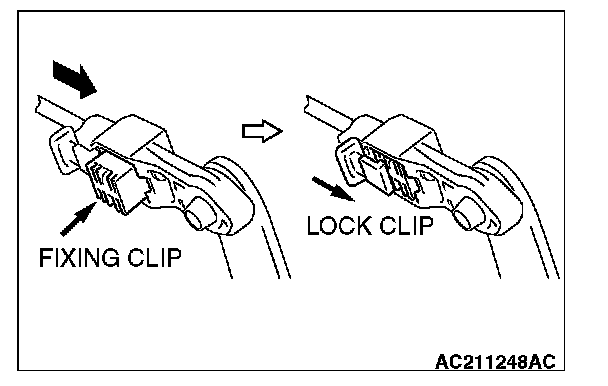 FIXING CLIP

LOCK CLIP

AC211248AC