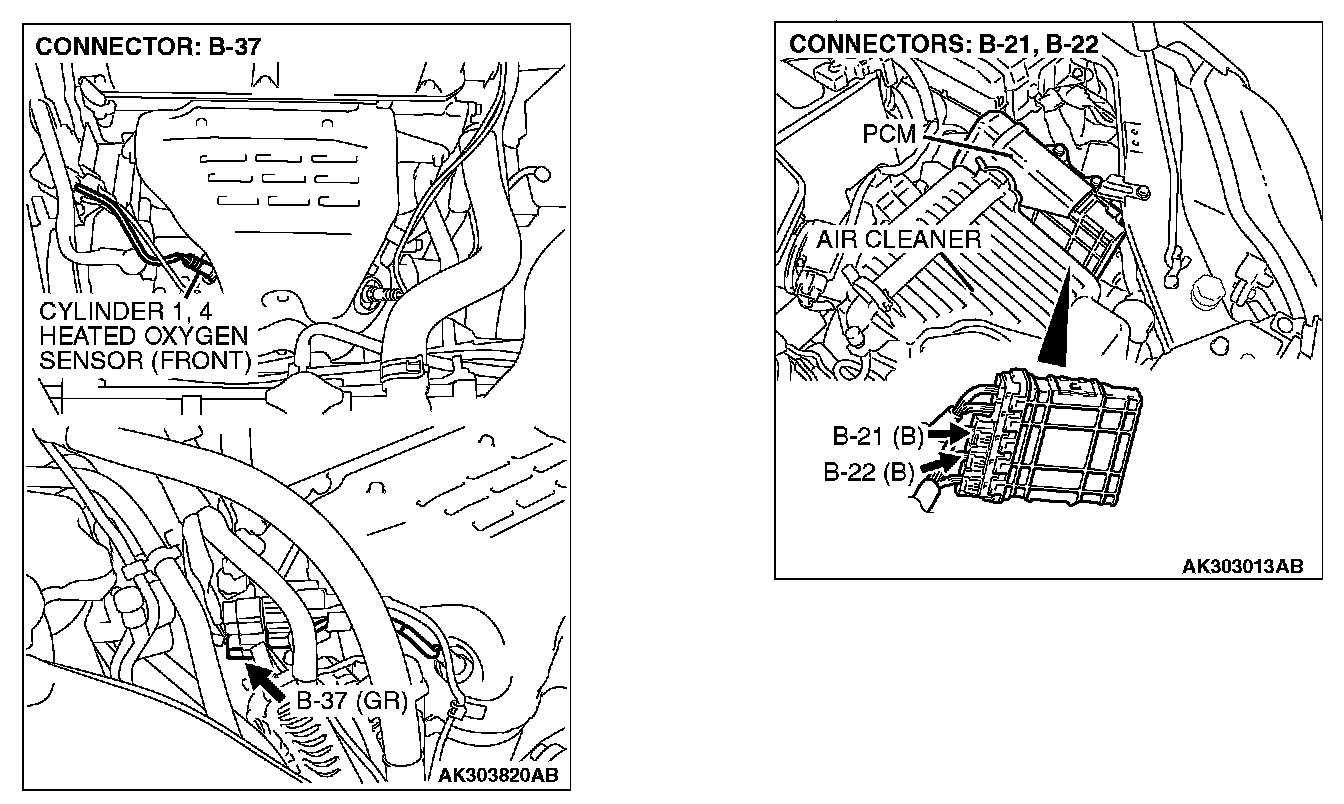 CONNECTOR: B-37

CYLINDER 1, 4
HEATED OXYGEN
SENSOR (FRONT)

B-37 (GR)

AK303820AB

CONNECTORS: B-21, B-22

PCM

AIR CLEANER

B-21 (B)
B-22 (B)

AK303013AB