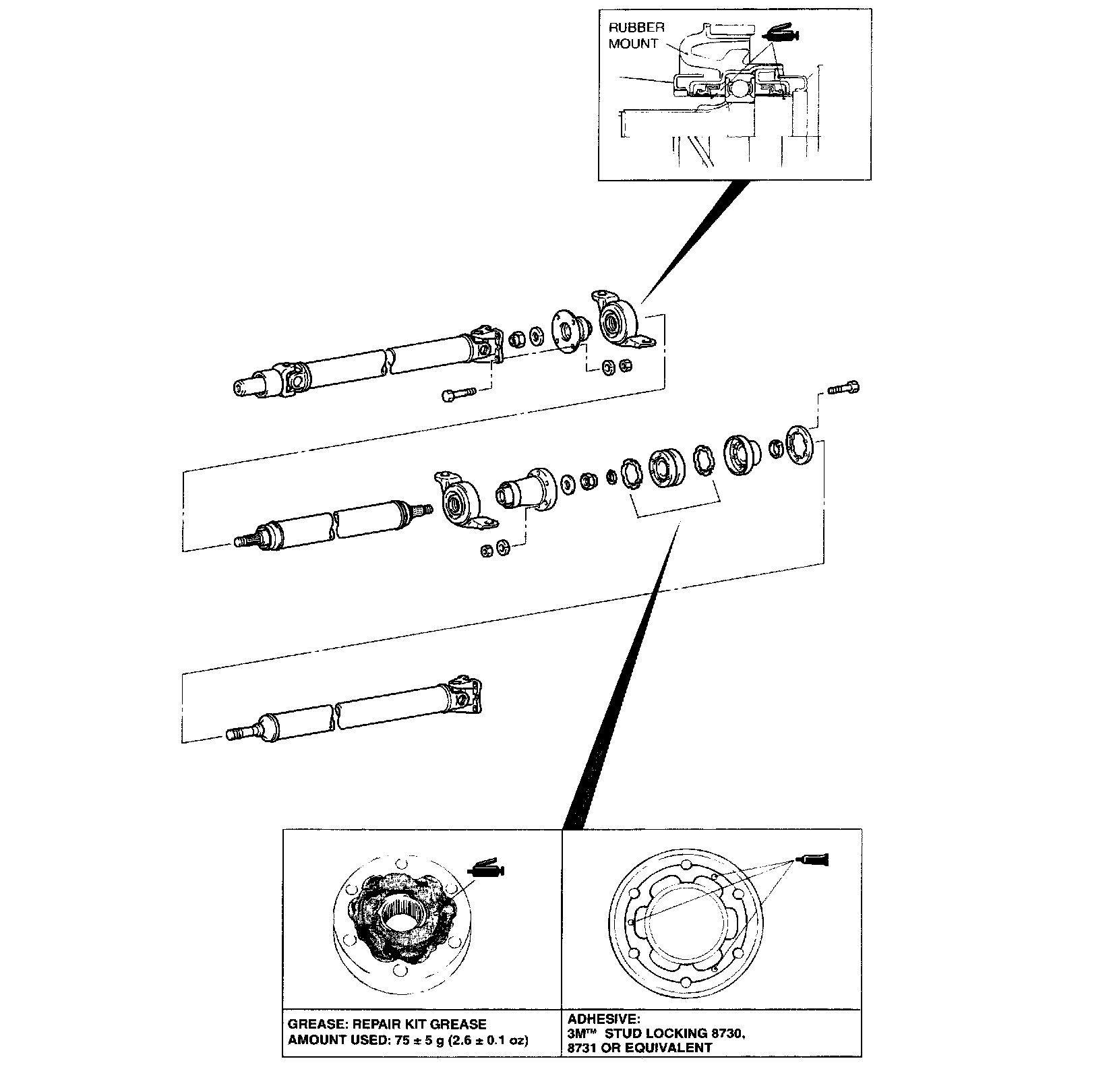 RUBBER MOUNT

GREASE: REPAIR KIT GREASE
AMOUNT USED: 75 ± 5 g (2.6 ± 0.1 oz)

ADHESIVE:
3M™ STUD LOCKING 8730, 8731 OR EQUIVALENT