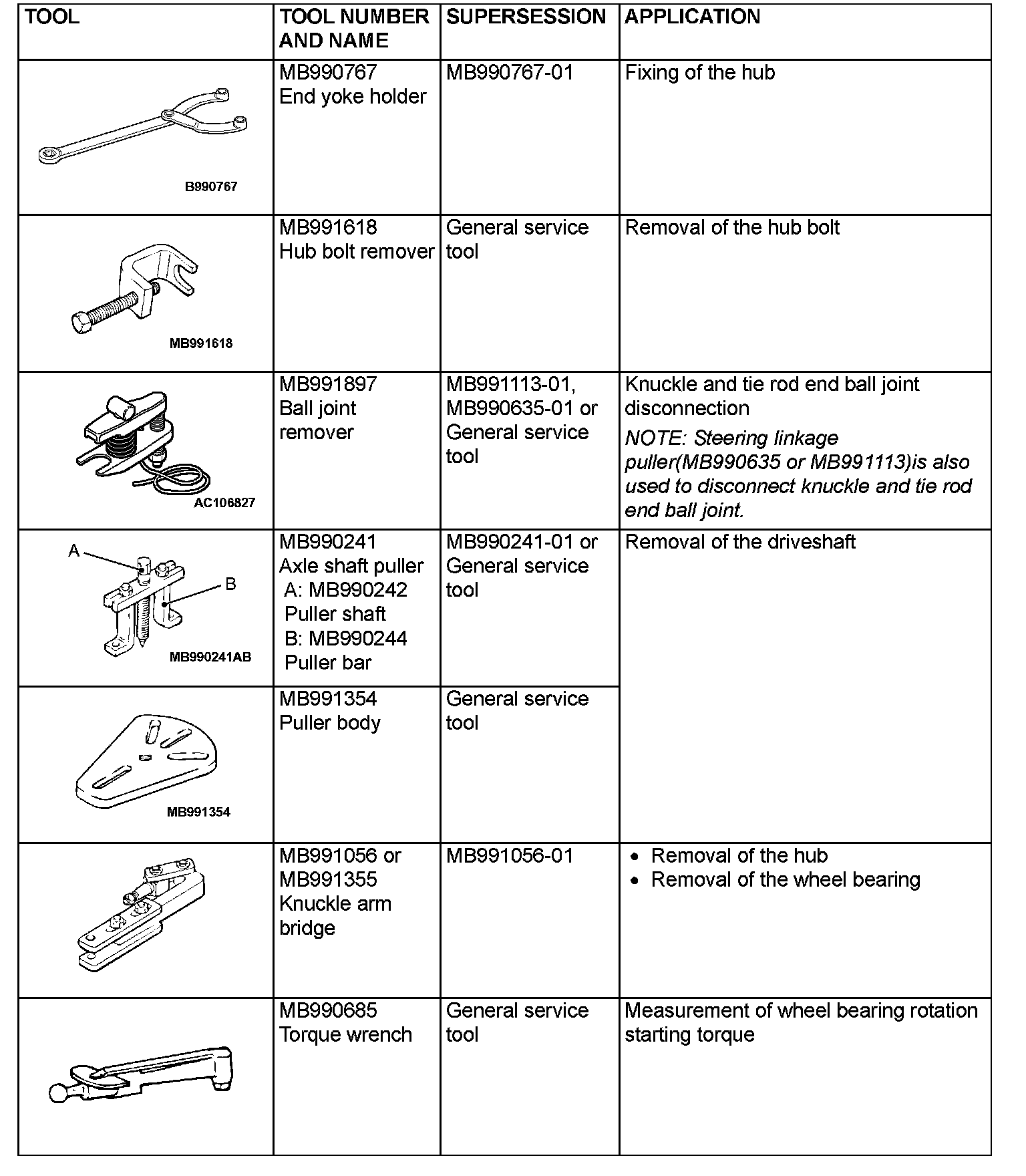 | TOOL | TOOL NUMBER AND NAME | SUPERSESSION | APPLICATION |
|---|---|---|---|
| B990767 | MB990767 End yoke holder | MB990767-01 | Fixing of the hub |
| MB991618 | MB991618 Hub bolt remover | General service tool | Removal of the hub bolt |
| AC106827 | MB991897 Ball joint remover | MB991113-01, MB990635-01 or General service tool | Knuckle and tie rod end ball joint disconnection NOTE: Steering linkage puller(MB990635 or MB991113)is also used to disconnect knuckle and tie rod end ball joint. |
| A B MB990241AB | MB990241 Axle shaft puller A: MB990242 Puller shaft B: MB990244 Puller bar | MB990241-01 or General service tool | Removal of the driveshaft |
| MB991354 | MB991354 Puller body | General service tool | |
| | MB991056 or MB991355 Knuckle arm bridge | MB991056-01 | • Removal of the hub • Removal of the wheel bearing |
| | MB990685 Torque wrench | General service tool | Measurement of wheel bearing rotation starting torque |