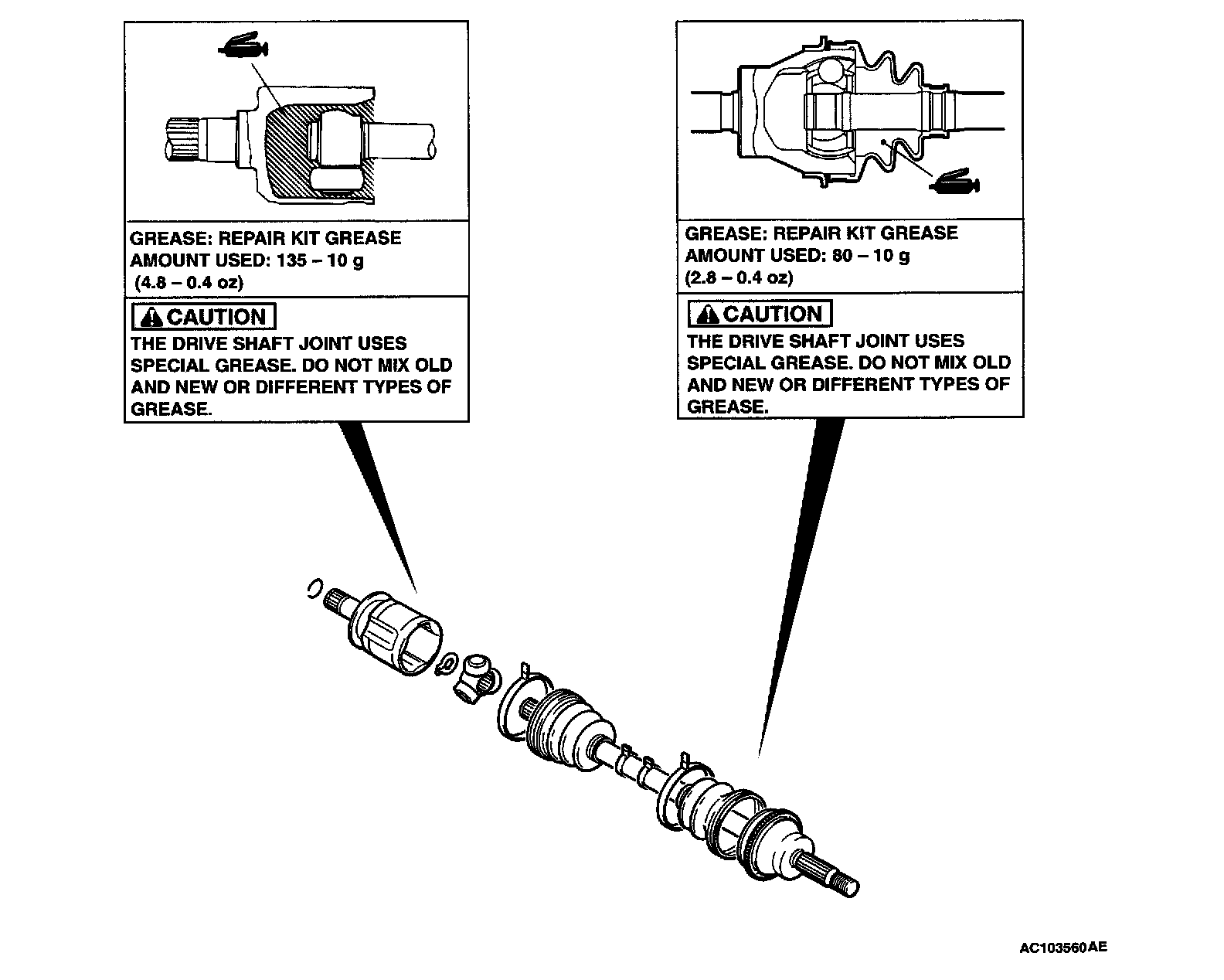 GREASE: REPAIR KIT GREASE
AMOUNT USED: 135 – 10 g
(4.8 – 0.4 oz)

CAUTION
THE DRIVE SHAFT JOINT USES SPECIAL GREASE. DO NOT MIX OLD AND NEW OR DIFFERENT TYPES OF GREASE.

GREASE: REPAIR KIT GREASE
AMOUNT USED: 80 – 10 g
(2.8 – 0.4 oz)

CAUTION
THE DRIVE SHAFT JOINT USES SPECIAL GREASE. DO NOT MIX OLD AND NEW OR DIFFERENT TYPES OF GREASE.

AC103560AE