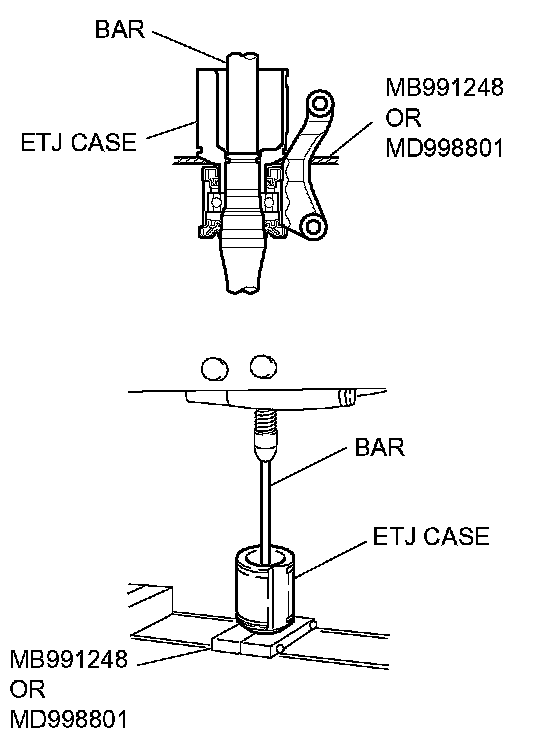 BAR

ETJ CASE

MB991248
OR
MD998801

BAR

ETJ CASE

MB991248
OR
MD998801