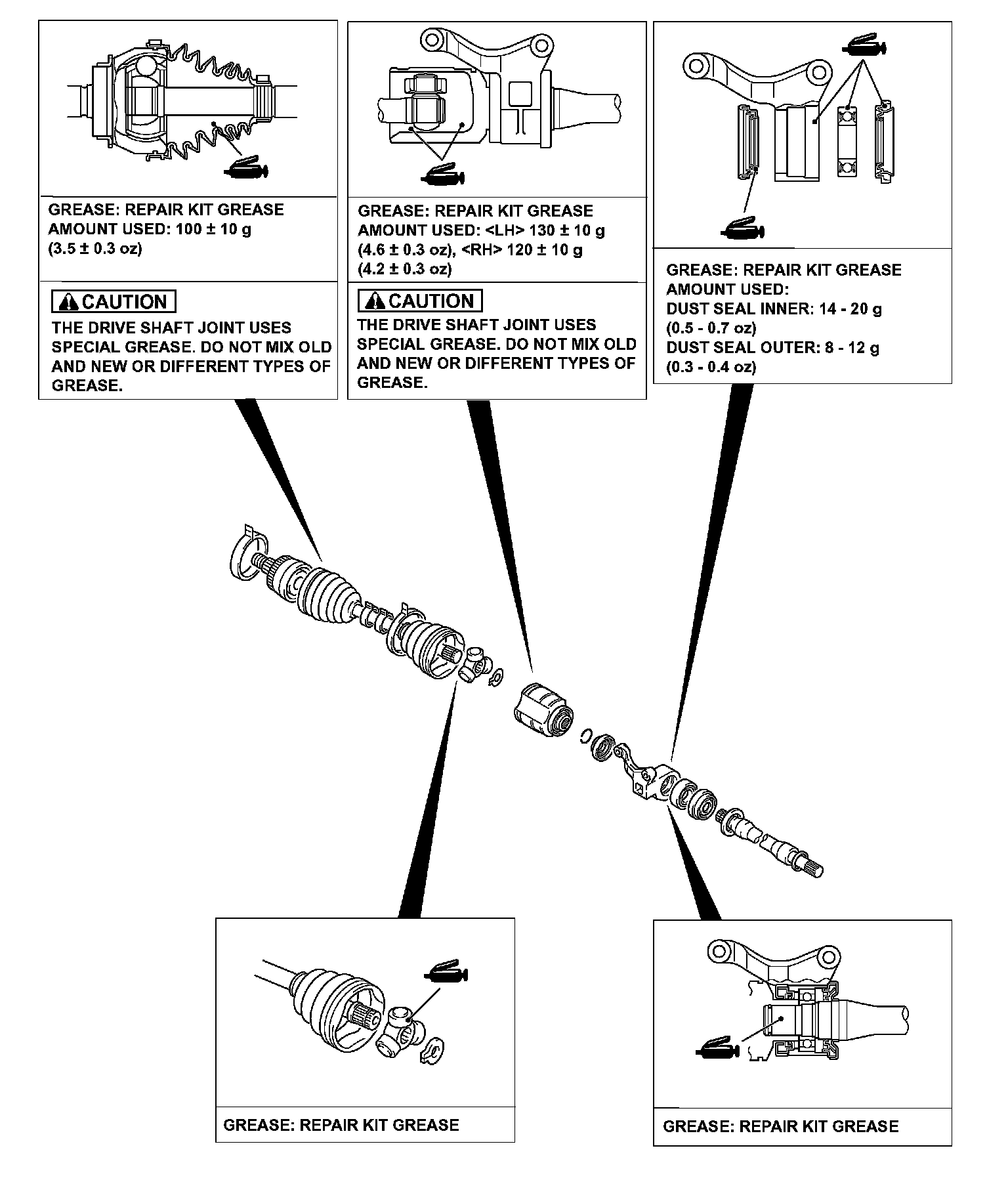 GREASE: REPAIR KIT GREASE
AMOUNT USED: 100 ± 10 g
(3.5 ± 0.3 oz)

CAUTION

THE DRIVE SHAFT JOINT USES SPECIAL GREASE. DO NOT MIX OLD AND NEW OR DIFFERENT TYPES OF GREASE.

GREASE: REPAIR KIT GREASE
AMOUNT USED: <LH> 130 ± 10 g
(4.6 ± 0.3 oz), <RH> 120 ± 10 g
(4.2 ± 0.3 oz)

CAUTION

THE DRIVE SHAFT JOINT USES SPECIAL GREASE. DO NOT MIX OLD AND NEW OR DIFFERENT TYPES OF GREASE.

GREASE: REPAIR KIT GREASE
AMOUNT USED:
DUST SEAL INNER: 14 - 20 g
(0.5 - 0.7 oz)
DUST SEAL OUTER: 8 - 12 g
(0.3 - 0.4 oz)

GREASE: REPAIR KIT GREASE

GREASE: REPAIR KIT GREASE