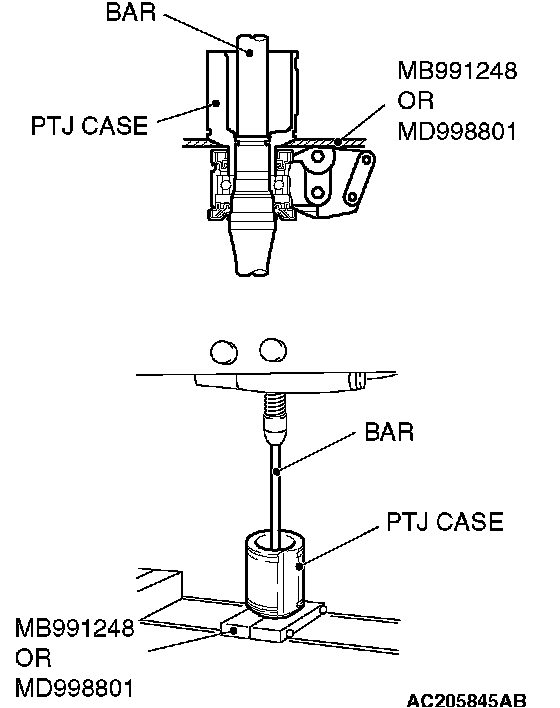 BAR

PTJ CASE

MB991248
OR
MD998801

BAR

PTJ CASE

MB991248
OR
MD998801

AC205845AB