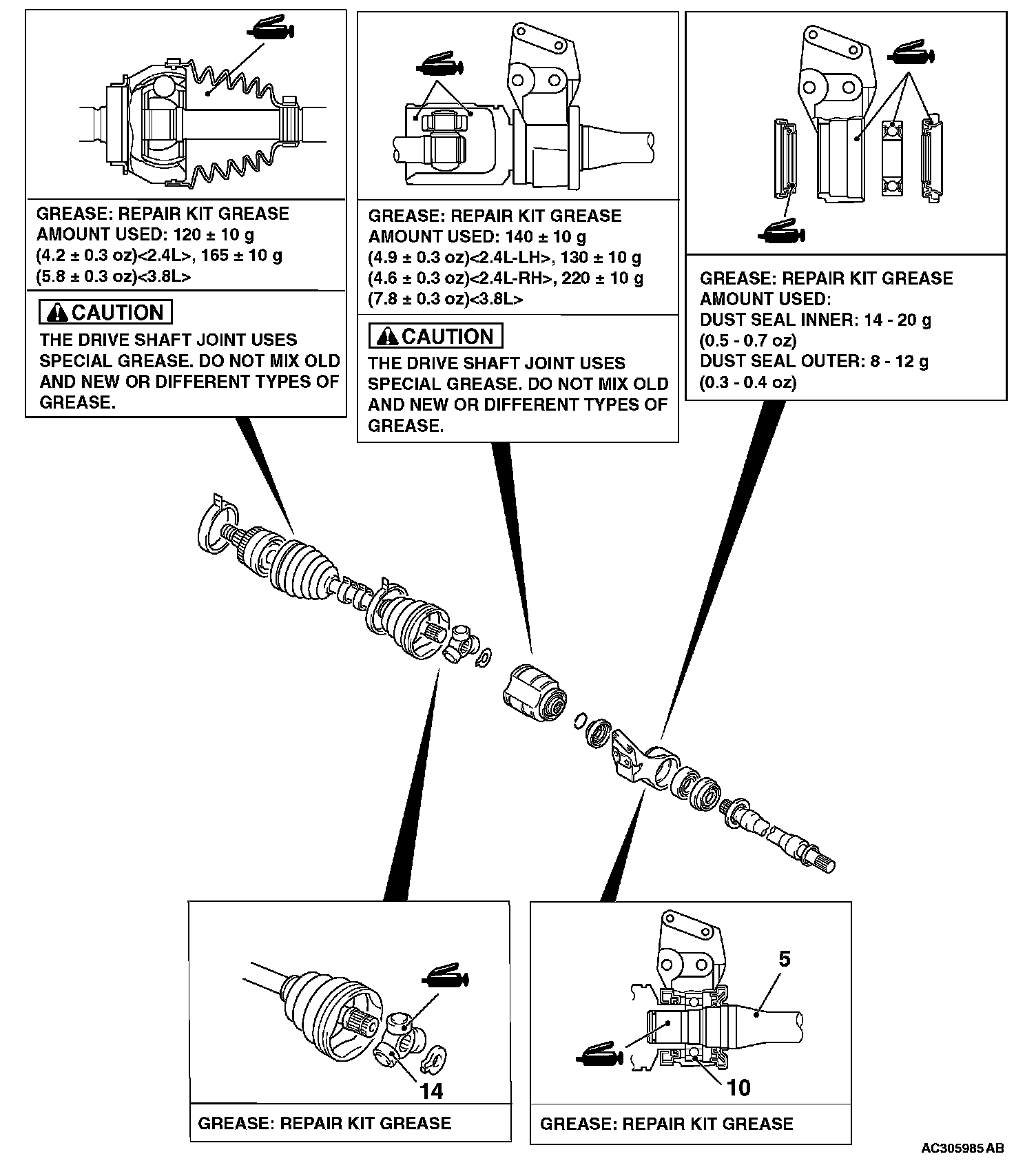 GREASE: REPAIR KIT GREASE
AMOUNT USED: 120 ± 10 g (4.2 ± 0.3 oz)<2.4L>, 165 ± 10 g (5.8 ± 0.3 oz)<3.8L>

CAUTION
THE DRIVE SHAFT JOINT USES SPECIAL GREASE. DO NOT MIX OLD AND NEW OR DIFFERENT TYPES OF GREASE.

GREASE: REPAIR KIT GREASE
AMOUNT USED: 140 ± 10 g (4.9 ± 0.3 oz)<2.4L-LH>, 130 ± 10 g (4.6 ± 0.3 oz)<2.4L-RH>, 220 ± 10 g (7.8 ± 0.3 oz)<3.8L>

CAUTION
THE DRIVE SHAFT JOINT USES SPECIAL GREASE. DO NOT MIX OLD AND NEW OR DIFFERENT TYPES OF GREASE.

GREASE: REPAIR KIT GREASE
AMOUNT USED:
DUST SEAL INNER: 14 - 20 g (0.5 - 0.7 oz)
DUST SEAL OUTER: 8 - 12 g (0.3 - 0.4 oz)

14

GREASE: REPAIR KIT GREASE

5

10

GREASE: REPAIR KIT GREASE

AC305985 AB