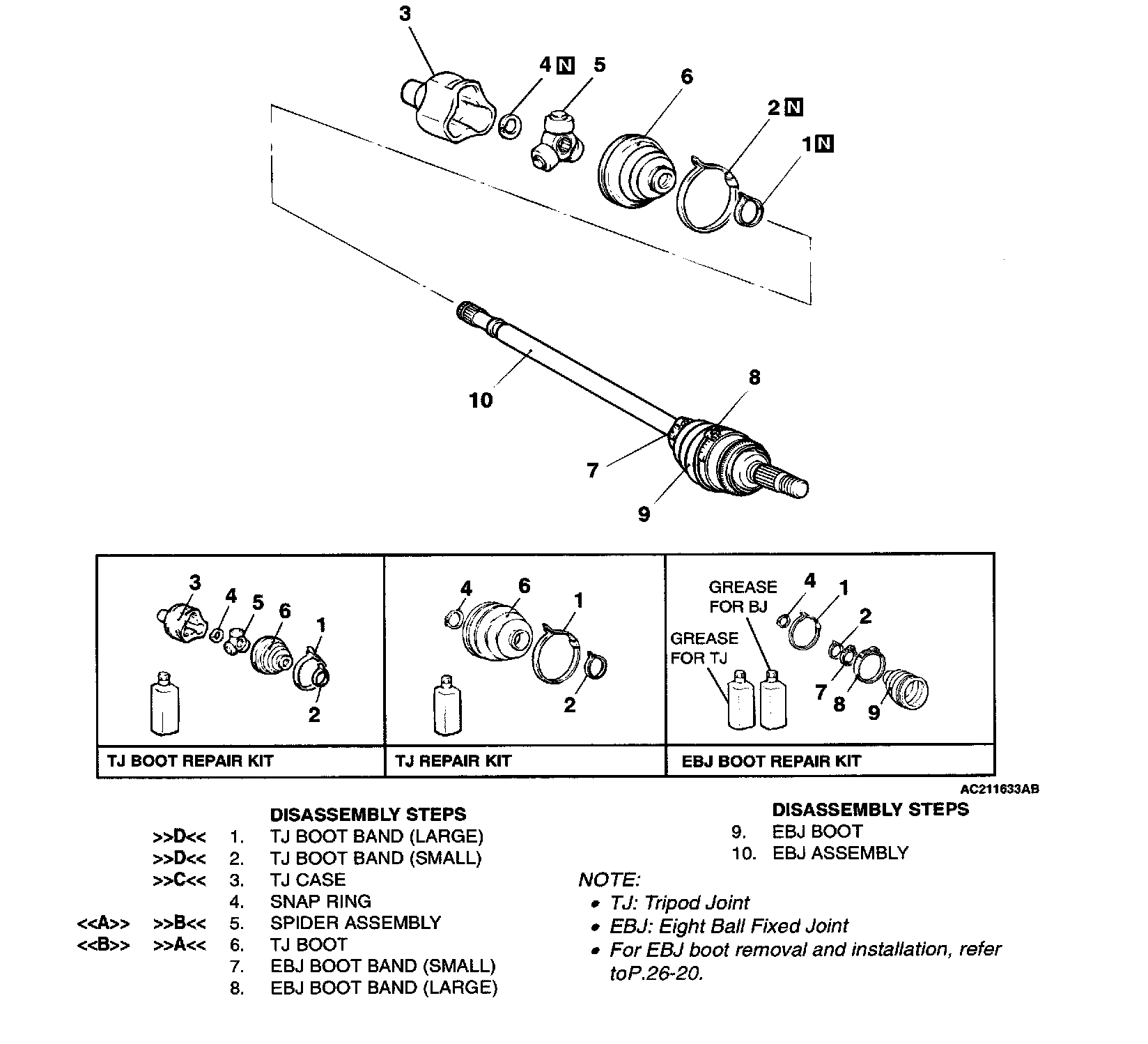 3
4 N
5
6
2 N
1 N
10
8
7
9

3 4 5 6 1 2
TJ BOOT REPAIR KIT

4 6 1 2
TJ REPAIR KIT

GREASE FOR BJ
GREASE FOR TJ
4 1 2 7 8 9
EBJ BOOT REPAIR KIT

AC211633AB

DISASSEMBLY STEPS
>>D<< 1. TJ BOOT BAND (LARGE)
>>D<< 2. TJ BOOT BAND (SMALL)
>>C<< 3. TJ CASE
4. SNAP RING
<<A>> >>B<< 5. SPIDER ASSEMBLY
<<B>> >>A<< 6. TJ BOOT
7. EBJ BOOT BAND (SMALL)
8. EBJ BOOT BAND (LARGE)

DISASSEMBLY STEPS
9. EBJ BOOT
10. EBJ ASSEMBLY

NOTE:
• TJ: Tripod Joint
• EBJ: Eight Ball Fixed Joint
• For EBJ boot removal and installation, refer toP.26-20.