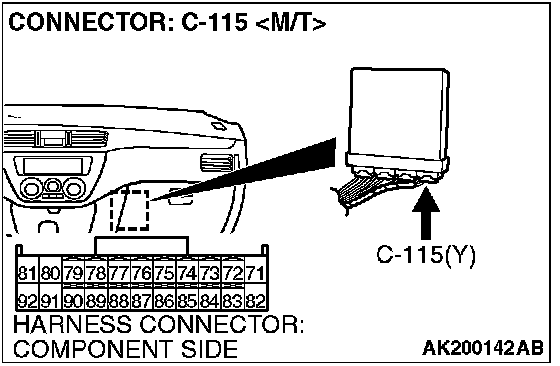 CONNECTOR: C-115 <M/T>

C-115(Y)

| 81 | 80 | 79 | 78 | 77 | 76 | 75 | 74 | 73 | 72 | 71 |
|---|---|---|---|---|---|---|---|---|---|---|
| 92 | 91 | 90 | 89 | 88 | 87 | 86 | 85 | 84 | 83 | 82 |

HARNESS CONNECTOR: COMPONENT SIDE

AK200142AB