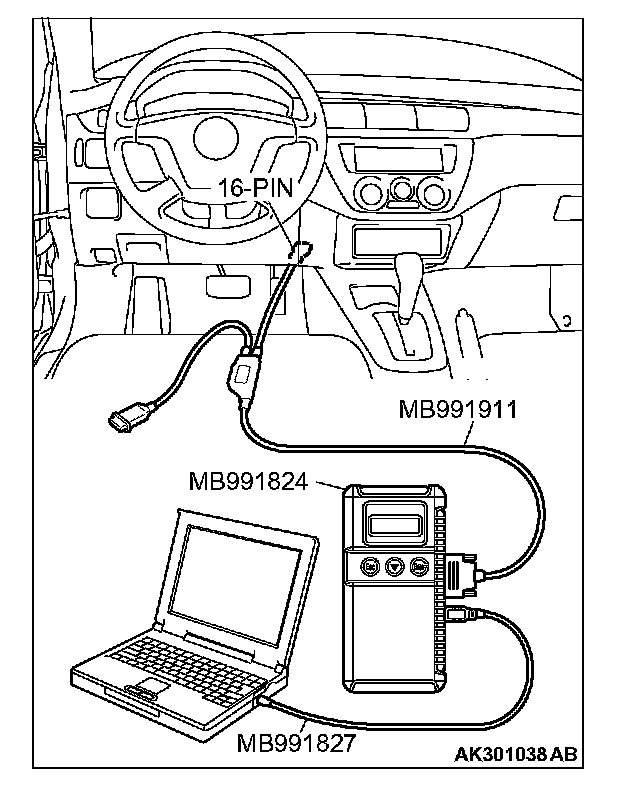 16-PIN

MB991911

MB991824

MB991827

AK301038 AB