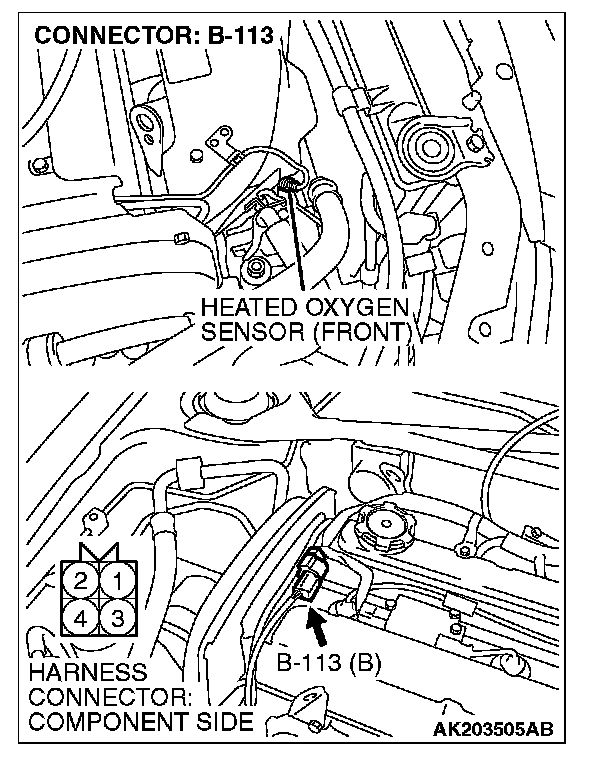 CONNECTOR: B-113

HEATED OXYGEN SENSOR (FRONT)

2 1
4 3

B-113 (B)

HARNESS CONNECTOR: COMPONENT SIDE

AK203505AB