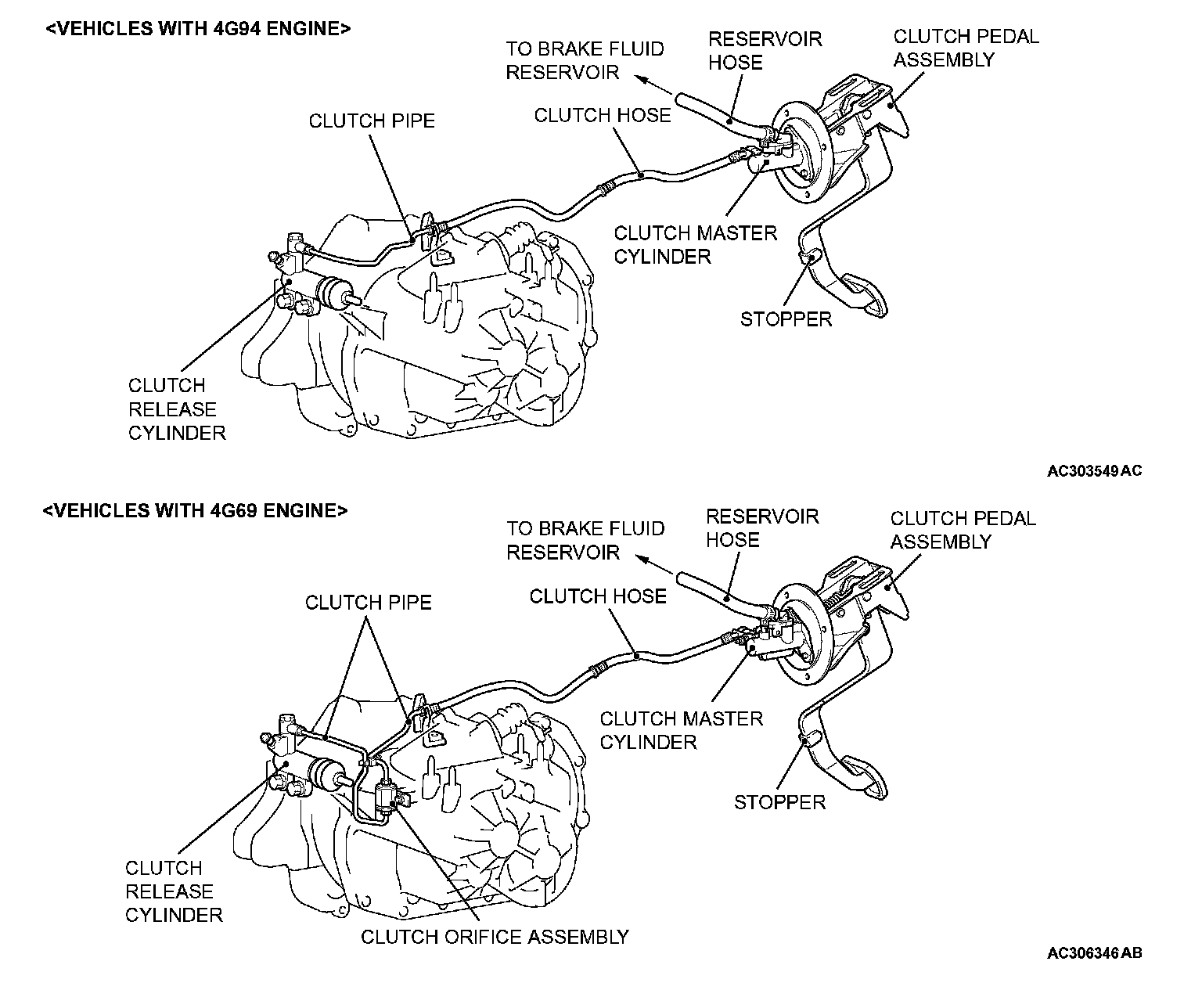 <VEHICLES WITH 4G94 ENGINE>

TO BRAKE FLUID RESERVOIR

RESERVOIR HOSE

CLUTCH PEDAL ASSEMBLY

CLUTCH PIPE

CLUTCH HOSE

CLUTCH MASTER CYLINDER

STOPPER

CLUTCH RELEASE CYLINDER

AC303549AC

<VEHICLES WITH 4G69 ENGINE>

TO BRAKE FLUID RESERVOIR

RESERVOIR HOSE

CLUTCH PEDAL ASSEMBLY

CLUTCH PIPE

CLUTCH HOSE

CLUTCH MASTER CYLINDER

STOPPER

CLUTCH RELEASE CYLINDER

CLUTCH ORIFICE ASSEMBLY

AC306346AB