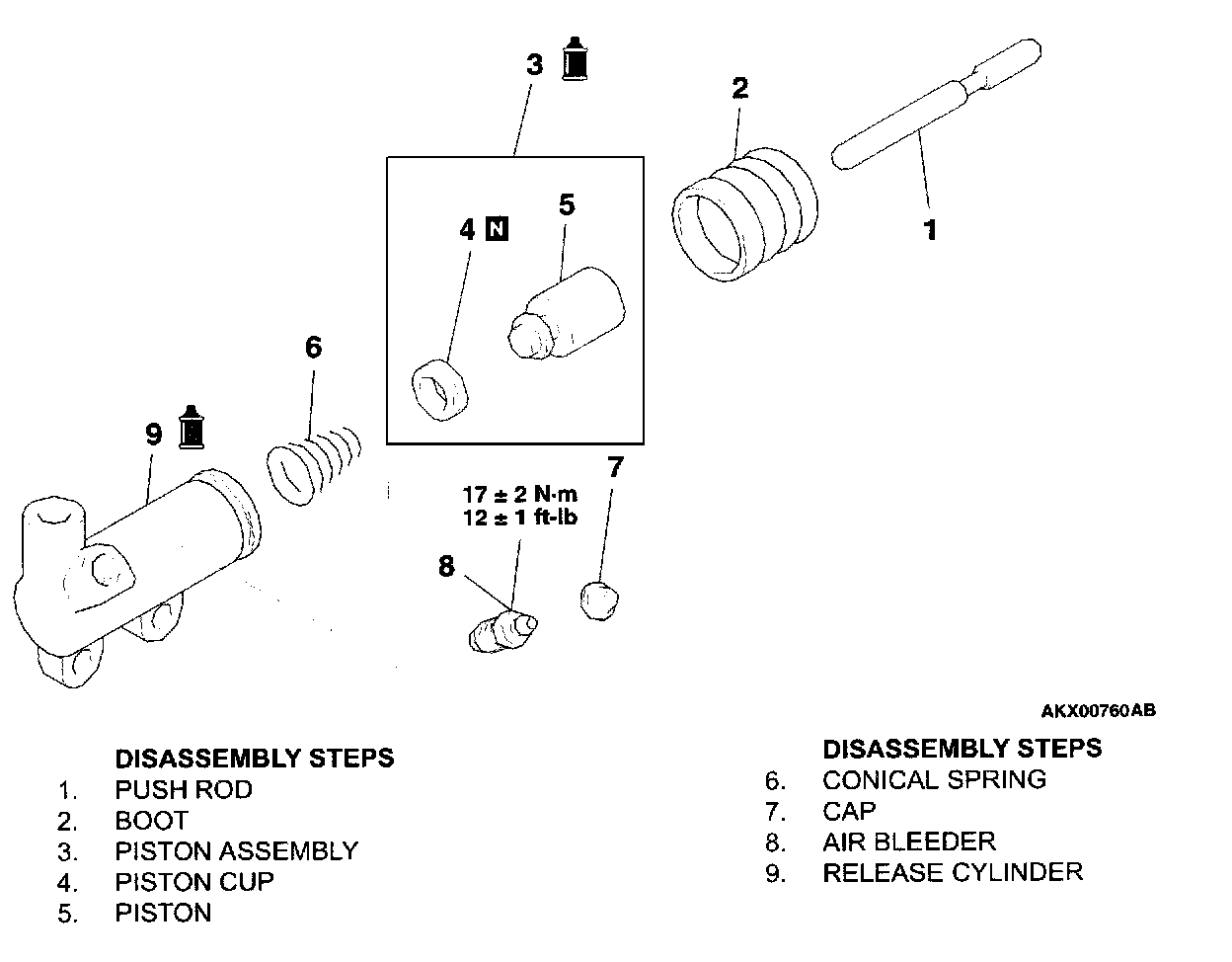 3

2

1

4 N

5

6

9

7

17 ± 2 N·m
12 ± 1 ft-lb

8

AKX00760AB

DISASSEMBLY STEPS
1. PUSH ROD
2. BOOT
3. PISTON ASSEMBLY
4. PISTON CUP
5. PISTON

DISASSEMBLY STEPS
6. CONICAL SPRING
7. CAP
8. AIR BLEEDER
9. RELEASE CYLINDER