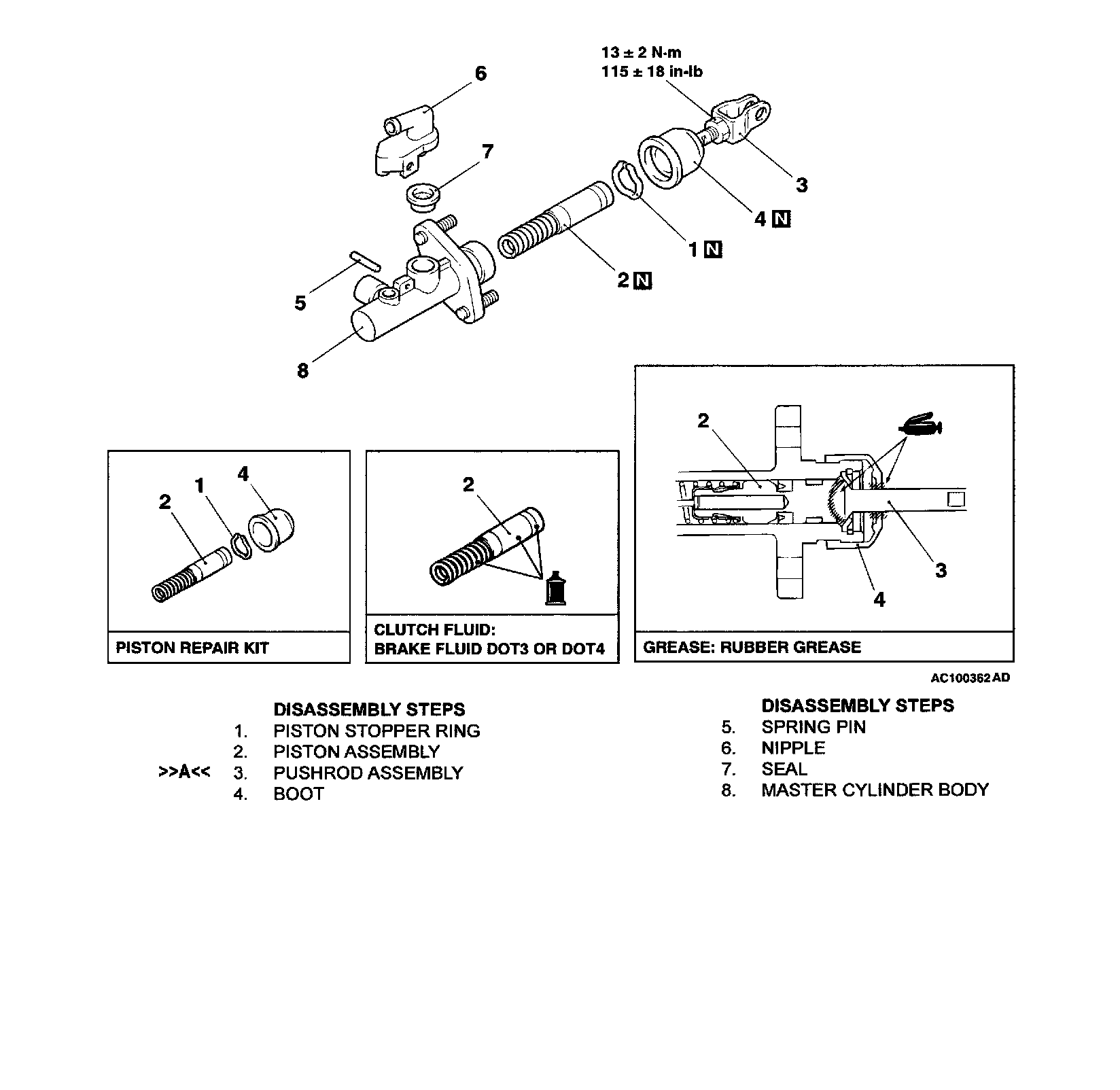 13 ± 2 N·m
115 ± 18 in-lb

6

7

3

4 N

1 N

2 N

5

8

2

1

4

PISTON REPAIR KIT

2

CLUTCH FLUID:
BRAKE FLUID DOT3 OR DOT4

2

3

4

GREASE: RUBBER GREASE

AC100362 AD

DISASSEMBLY STEPS
1. PISTON STOPPER RING
2. PISTON ASSEMBLY
>>A<< 3. PUSHROD ASSEMBLY
4. BOOT

DISASSEMBLY STEPS
5. SPRING PIN
6. NIPPLE
7. SEAL
8. MASTER CYLINDER BODY