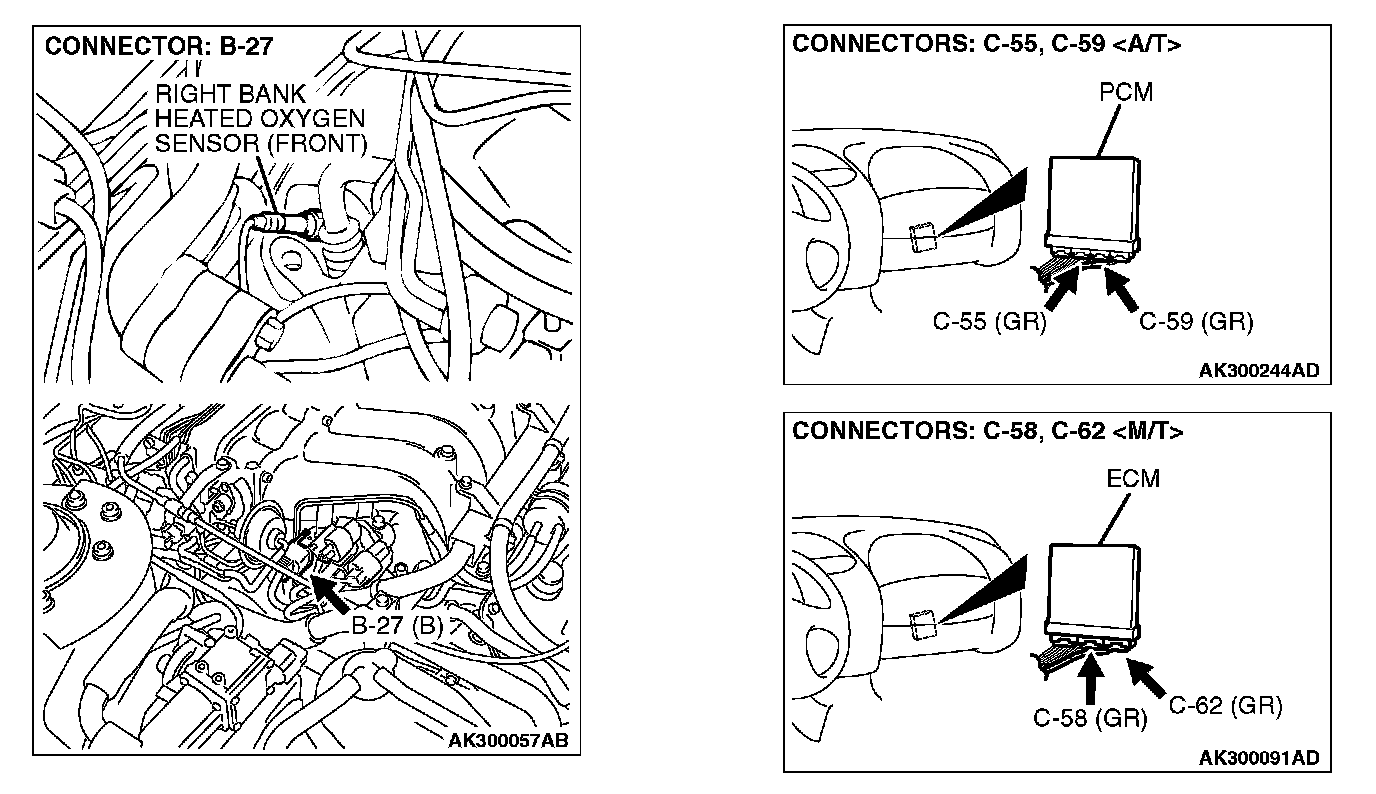 CONNECTOR: B-27

RIGHT BANK HEATED OXYGEN SENSOR (FRONT)

B-27 (B)

AK300057AB

CONNECTORS: C-55, C-59 <A/T>

PCM

C-55 (GR)

C-59 (GR)

AK300244AD

CONNECTORS: C-58, C-62 <M/T>

ECM

C-58 (GR)

C-62 (GR)

AK300091AD