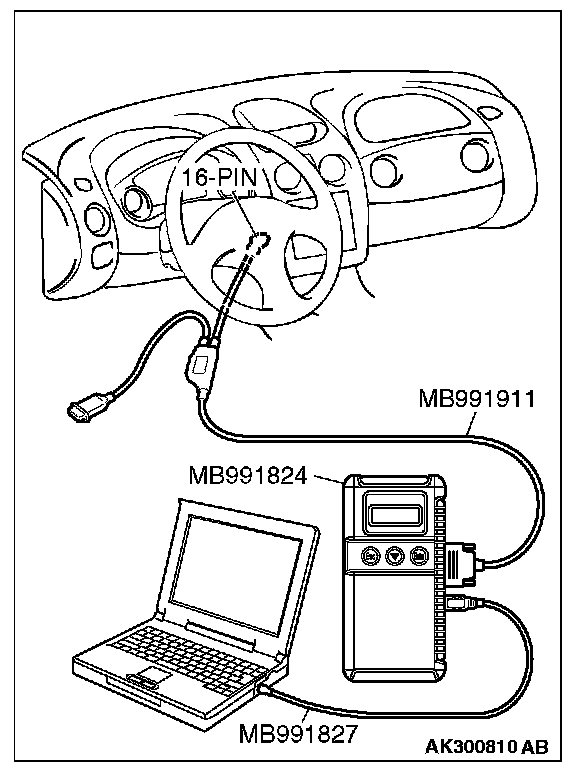 16-PIN

MB991911

MB991824

MB991827

AK300810 AB