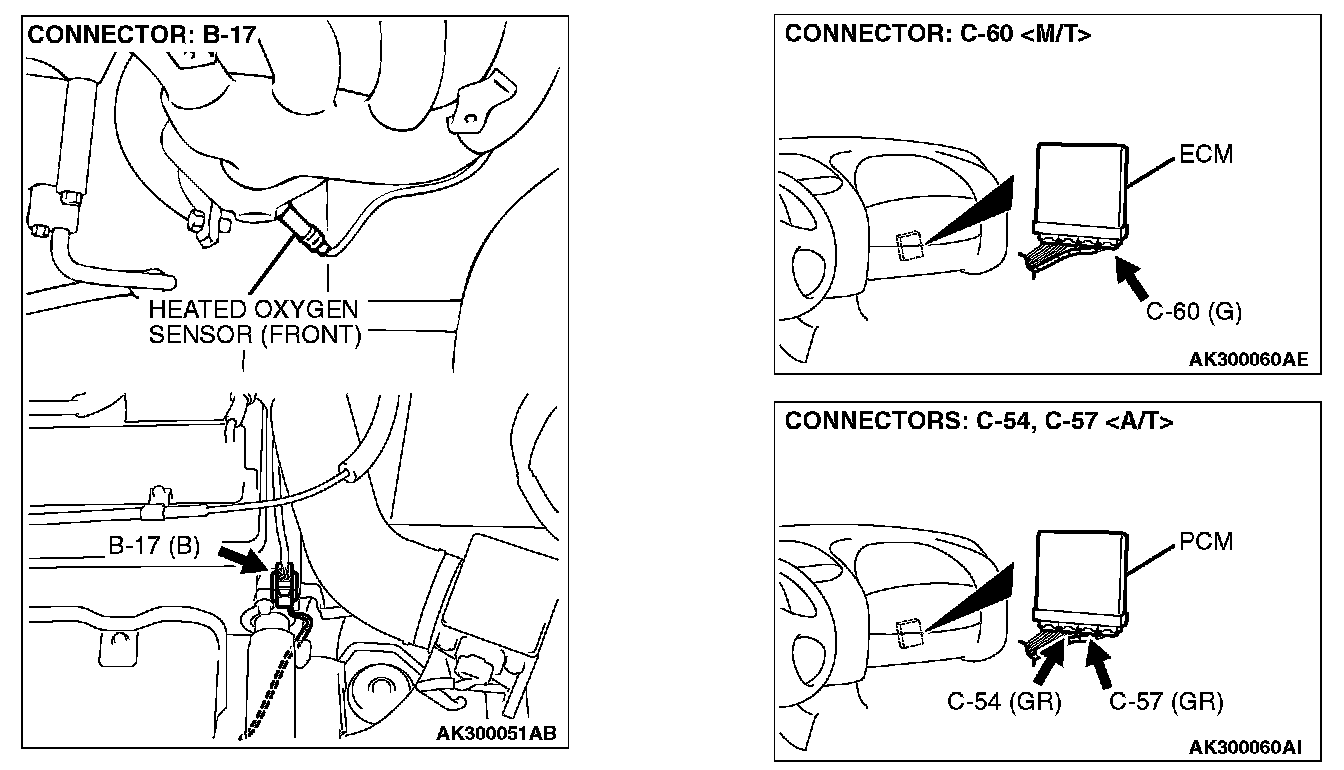 CONNECTOR: B-17

HEATED OXYGEN SENSOR (FRONT)

B-17 (B)

AK300051AB

CONNECTOR: C-60 <M/T>

ECM

C-60 (G)

AK300060AE

CONNECTORS: C-54, C-57 <A/T>

PCM

C-54 (GR)

C-57 (GR)

AK300060AI