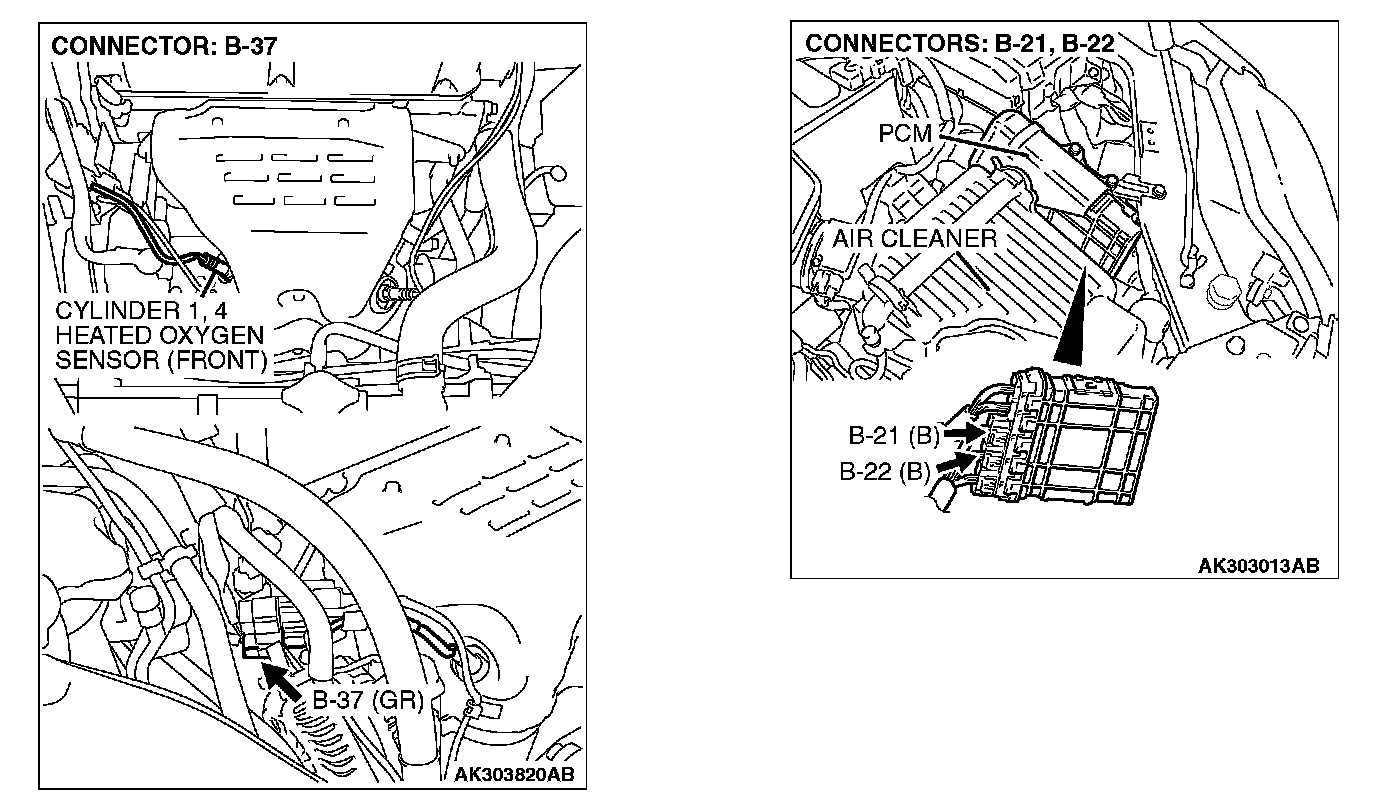 CONNECTOR: B-37

CYLINDER 1, 4
HEATED OXYGEN
SENSOR (FRONT)

B-37 (GR)

AK303820AB

CONNECTORS: B-21, B-22

PCM

AIR CLEANER

B-21 (B)

B-22 (B)

AK303013AB