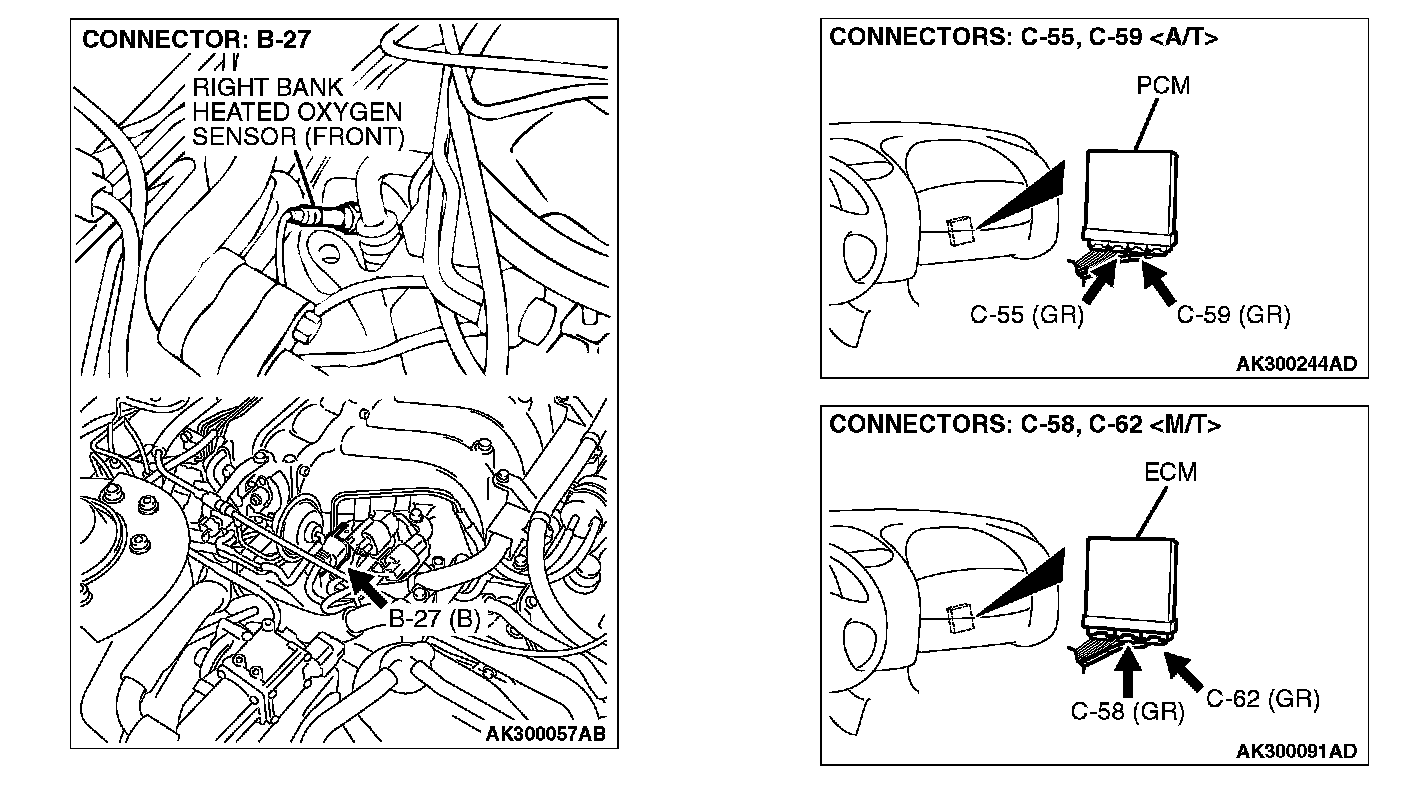 CONNECTOR: B-27

RIGHT BANK HEATED OXYGEN SENSOR (FRONT)

B-27 (B)

AK300057AB

CONNECTORS: C-55, C-59 <A/T>

PCM

C-55 (GR)

C-59 (GR)

AK300244AD

CONNECTORS: C-58, C-62 <M/T>

ECM

C-58 (GR)

C-62 (GR)

AK300091AD