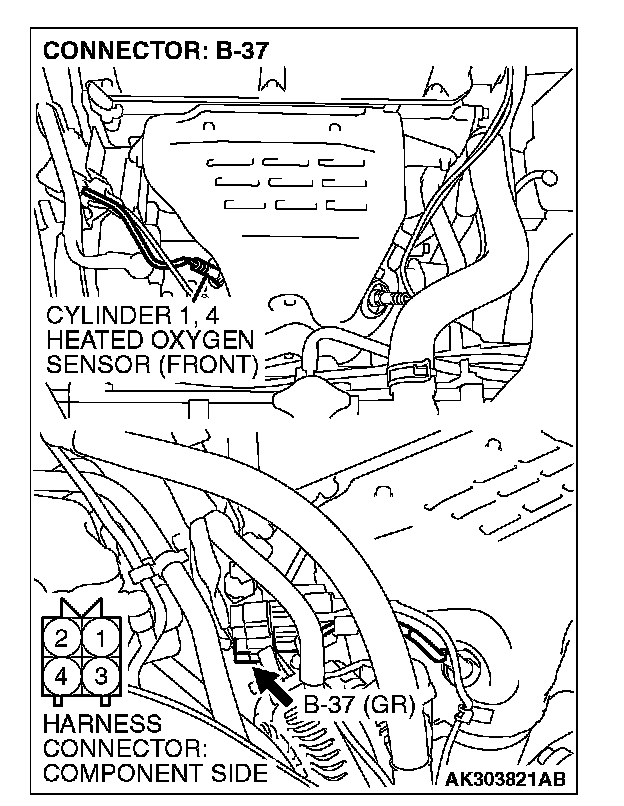 CONNECTOR: B-37

CYLINDER 1, 4
HEATED OXYGEN
SENSOR (FRONT)

2 1
4 3

B-37 (GR)

HARNESS
CONNECTOR:
COMPONENT SIDE

AK303821AB