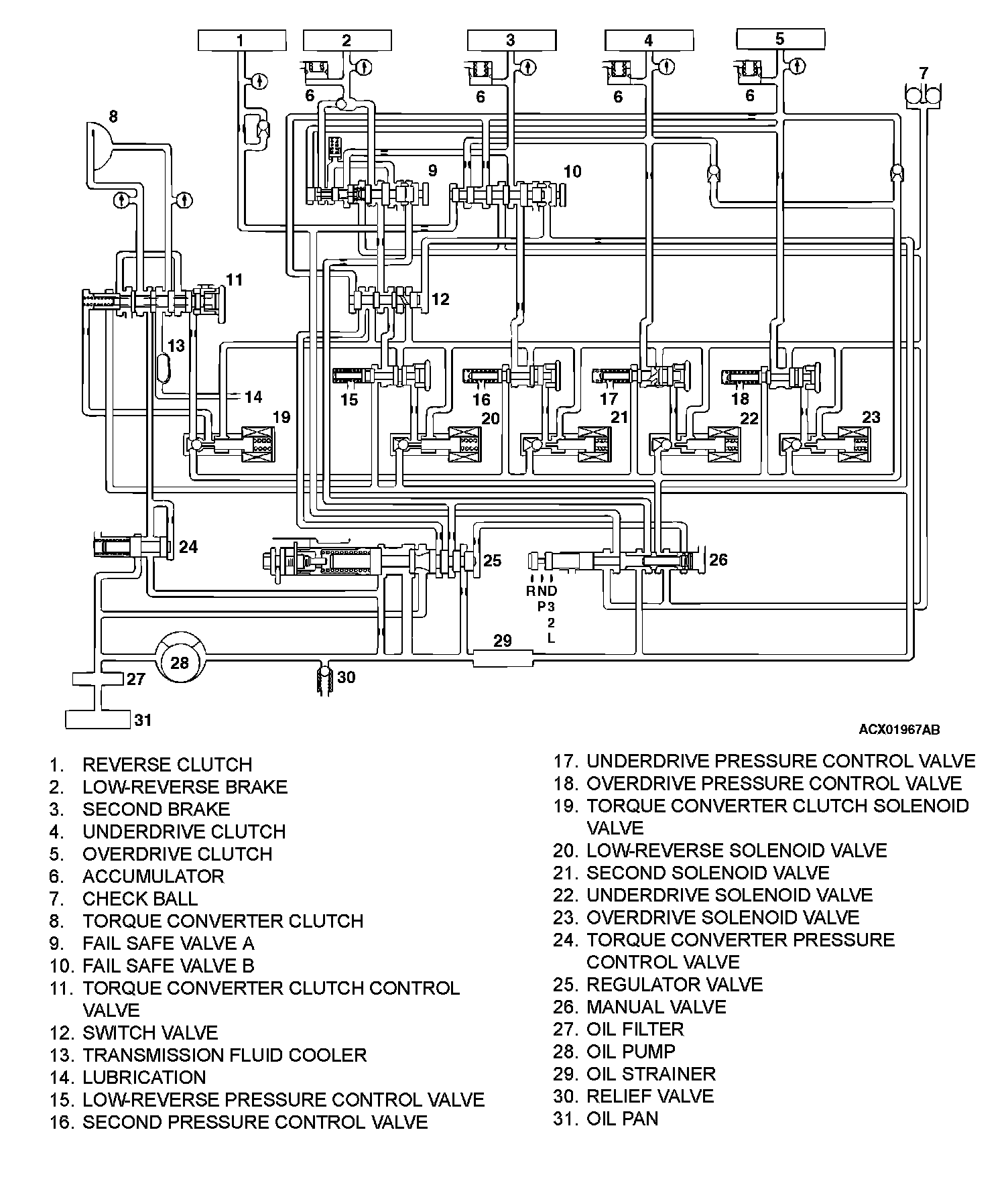 1
2
3
4
5
6
6
6
6
7
8
9
10
11
12
13
14
15
16
17
18
19
20
21
22
23
24
25
26
R N D
P 3
2
L
27
28
29
30
31
ACX01967AB

1. REVERSE CLUTCH
2. LOW-REVERSE BRAKE
3. SECOND BRAKE
4. UNDERDRIVE CLUTCH
5. OVERDRIVE CLUTCH
6. ACCUMULATOR
7. CHECK BALL
8. TORQUE CONVERTER CLUTCH
9. FAIL SAFE VALVE A
10. FAIL SAFE VALVE B
11. TORQUE CONVERTER CLUTCH CONTROL VALVE
12. SWITCH VALVE
13. TRANSMISSION FLUID COOLER
14. LUBRICATION
15. LOW-REVERSE PRESSURE CONTROL VALVE
16. SECOND PRESSURE CONTROL VALVE
17. UNDERDRIVE PRESSURE CONTROL VALVE
18. OVERDRIVE PRESSURE CONTROL VALVE
19. TORQUE CONVERTER CLUTCH SOLENOID VALVE
20. LOW-REVERSE SOLENOID VALVE
21. SECOND SOLENOID VALVE
22. UNDERDRIVE SOLENOID VALVE
23. OVERDRIVE SOLENOID VALVE
24. TORQUE CONVERTER PRESSURE CONTROL VALVE
25. REGULATOR VALVE
26. MANUAL VALVE
27. OIL FILTER
28. OIL PUMP
29. OIL STRAINER
30. RELIEF VALVE
31. OIL PAN