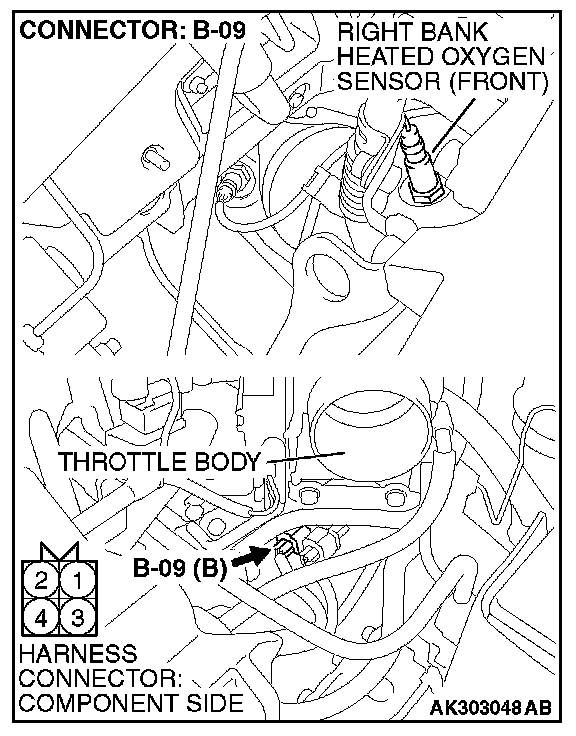 CONNECTOR: B-09

RIGHT BANK HEATED OXYGEN SENSOR (FRONT)

THROTTLE BODY

B-09 (B)

2 1
4 3

HARNESS CONNECTOR: COMPONENT SIDE

AK303048 AB