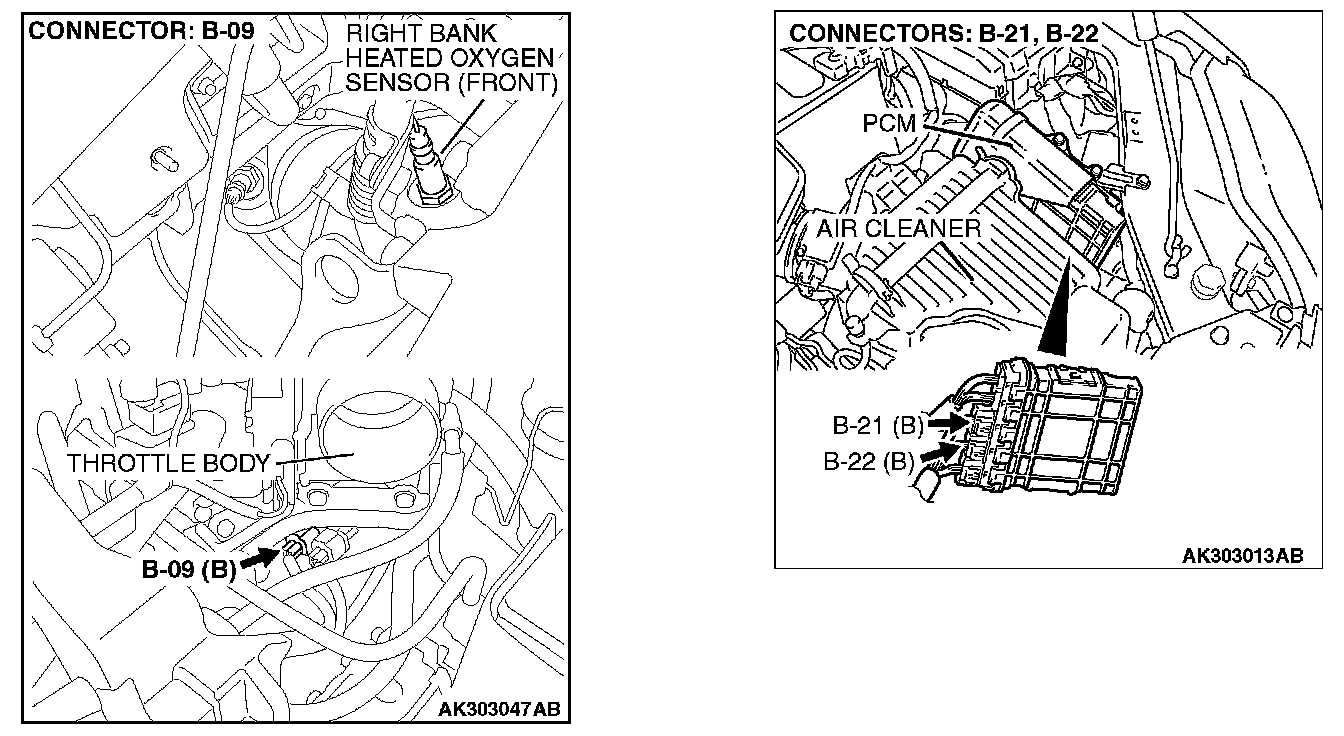 CONNECTOR: B-09

RIGHT BANK HEATED OXYGEN SENSOR (FRONT)

THROTTLE BODY

B-09 (B)

AK303047AB

CONNECTORS: B-21, B-22

PCM

AIR CLEANER

B-21 (B)

B-22 (B)

AK303013AB