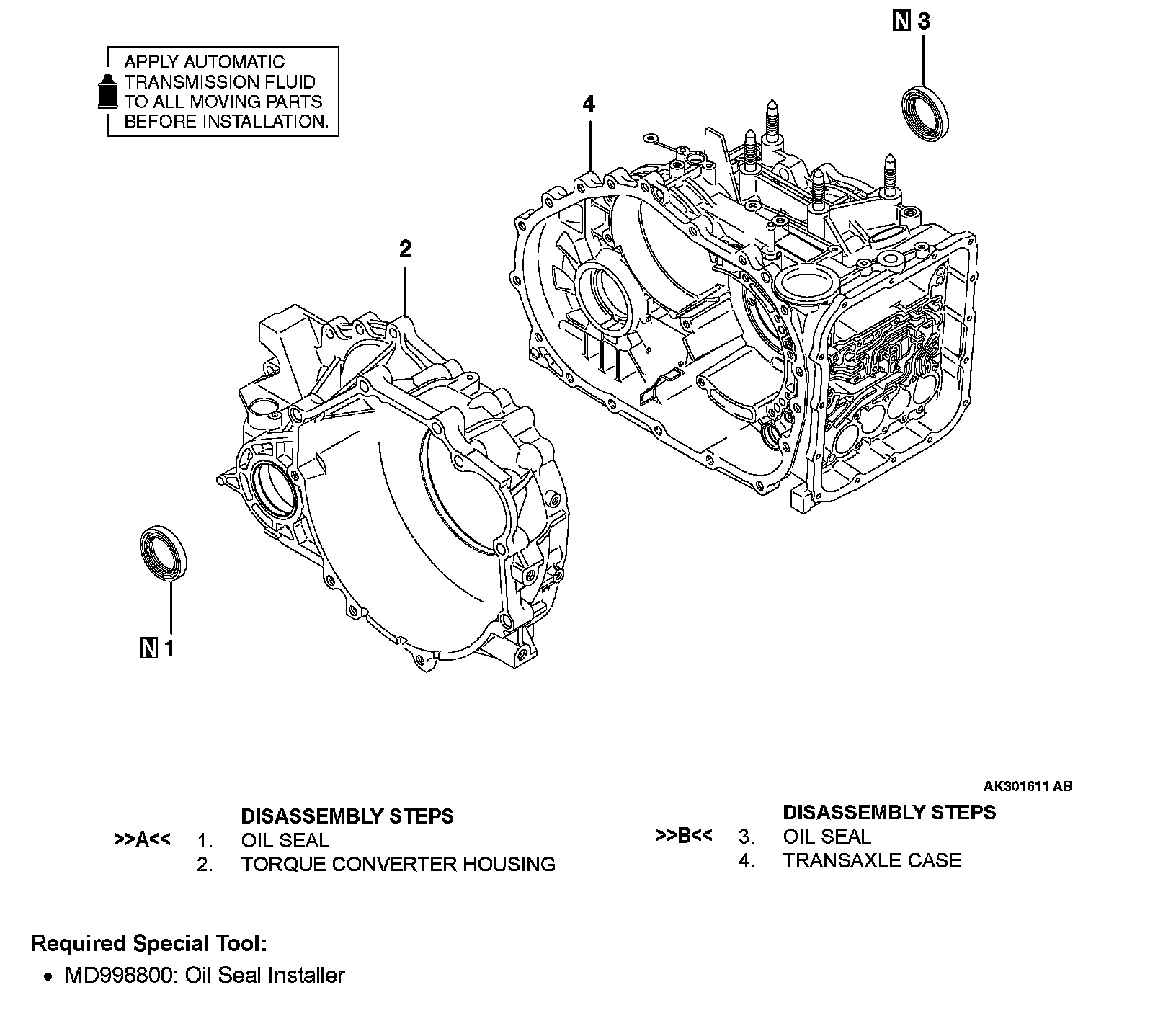 APPLY AUTOMATIC TRANSMISSION FLUID TO ALL MOVING PARTS BEFORE INSTALLATION.

N 3

4

2

N 1

AK301611 AB

DISASSEMBLY STEPS
>>A<< 1. OIL SEAL
2. TORQUE CONVERTER HOUSING

DISASSEMBLY STEPS
>>B<< 3. OIL SEAL
4. TRANSAXLE CASE

Required Special Tool:
• MD998800: Oil Seal Installer