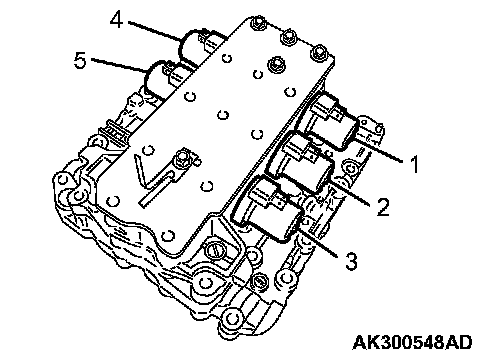 4
5
1
2
3
AK300548AD