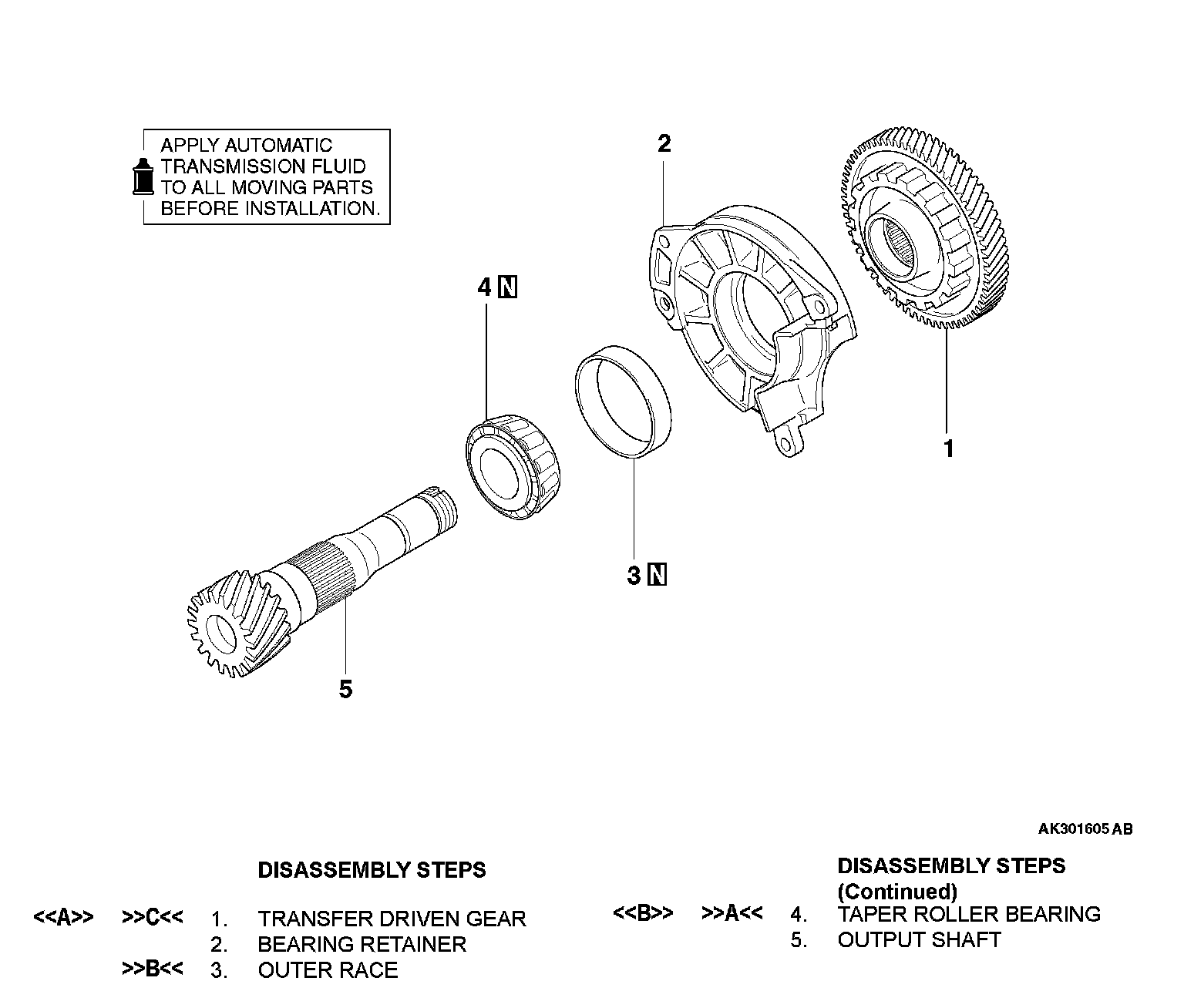 APPLY AUTOMATIC TRANSMISSION FLUID TO ALL MOVING PARTS BEFORE INSTALLATION.

2

4 N

1

3 N

5

AK301605 AB

DISASSEMBLY STEPS

<<A>> >>C<< 1. TRANSFER DRIVEN GEAR
2. BEARING RETAINER
>>B<< 3. OUTER RACE

DISASSEMBLY STEPS (Continued)

<<B>> >>A<< 4. TAPER ROLLER BEARING
5. OUTPUT SHAFT