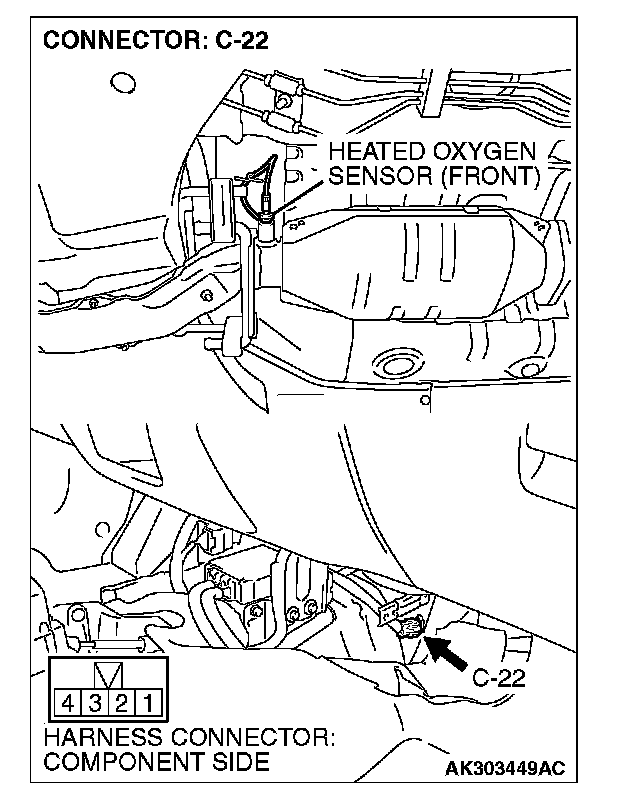 CONNECTOR: C-22

HEATED OXYGEN SENSOR (FRONT)

C-22

4 3 2 1

HARNESS CONNECTOR: COMPONENT SIDE

AK303449AC