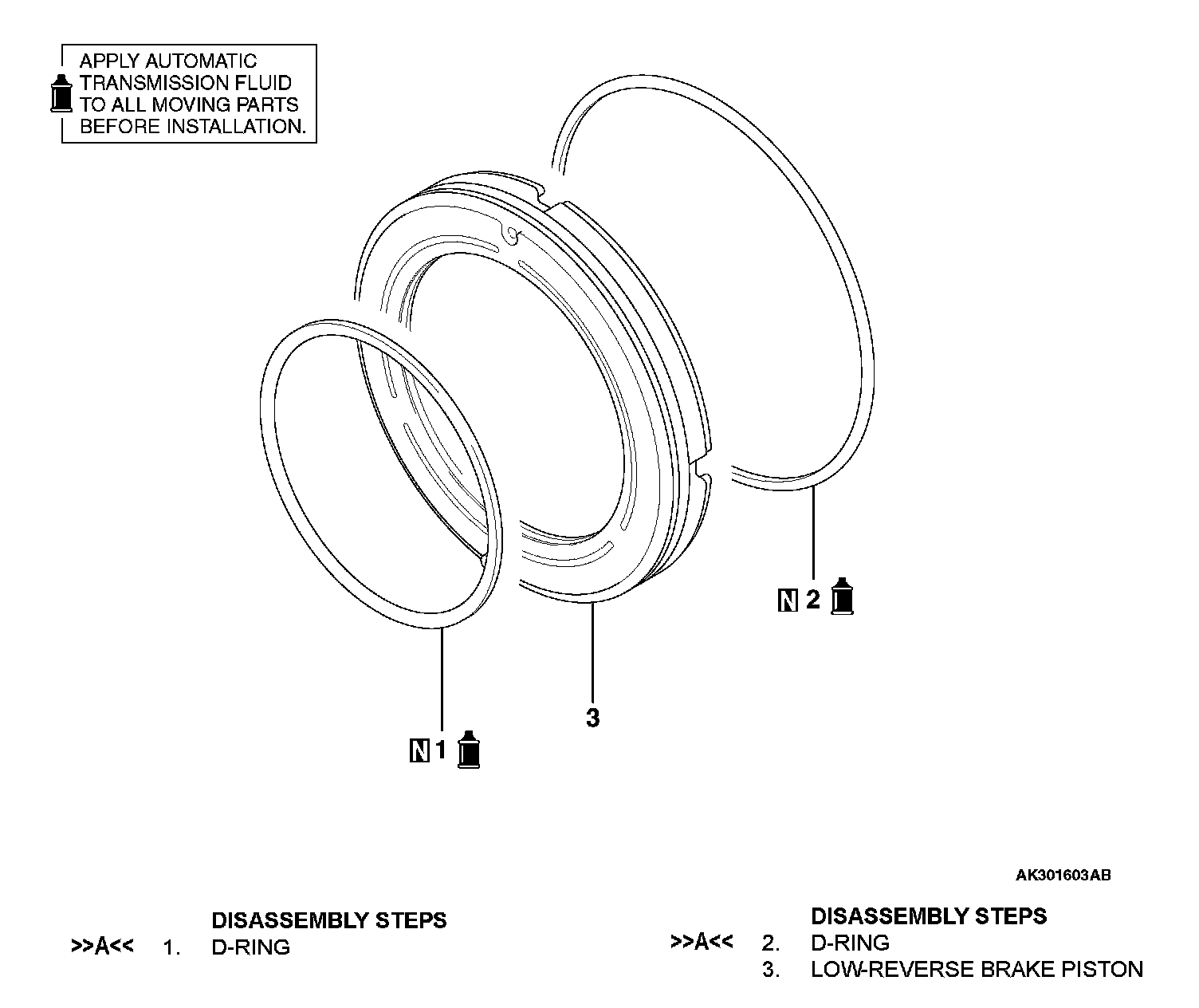 APPLY AUTOMATIC TRANSMISSION FLUID TO ALL MOVING PARTS BEFORE INSTALLATION.

N 2

3

N 1

AK301603AB

DISASSEMBLY STEPS
>>A<< 1. D-RING

DISASSEMBLY STEPS
>>A<< 2. D-RING
3. LOW-REVERSE BRAKE PISTON