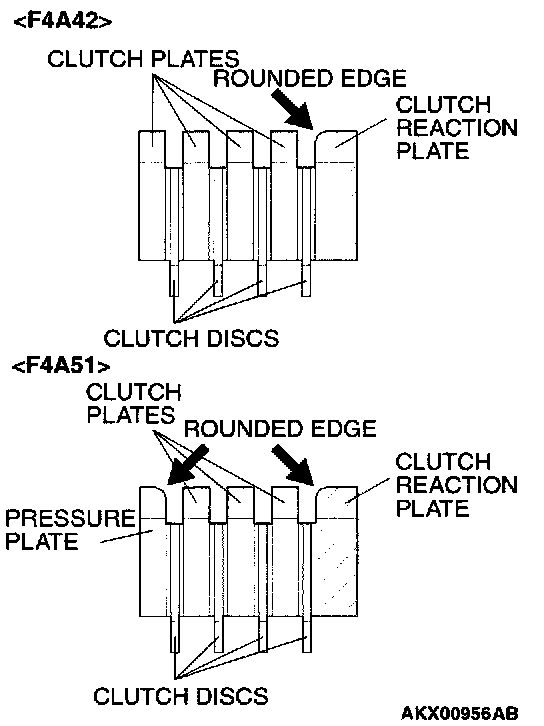 <F4A42>

CLUTCH PLATES

ROUNDED EDGE

CLUTCH REACTION PLATE

CLUTCH DISCS

<F4A51>

CLUTCH PLATES

ROUNDED EDGE

CLUTCH REACTION PLATE

PRESSURE PLATE

CLUTCH DISCS

AKX00956AB