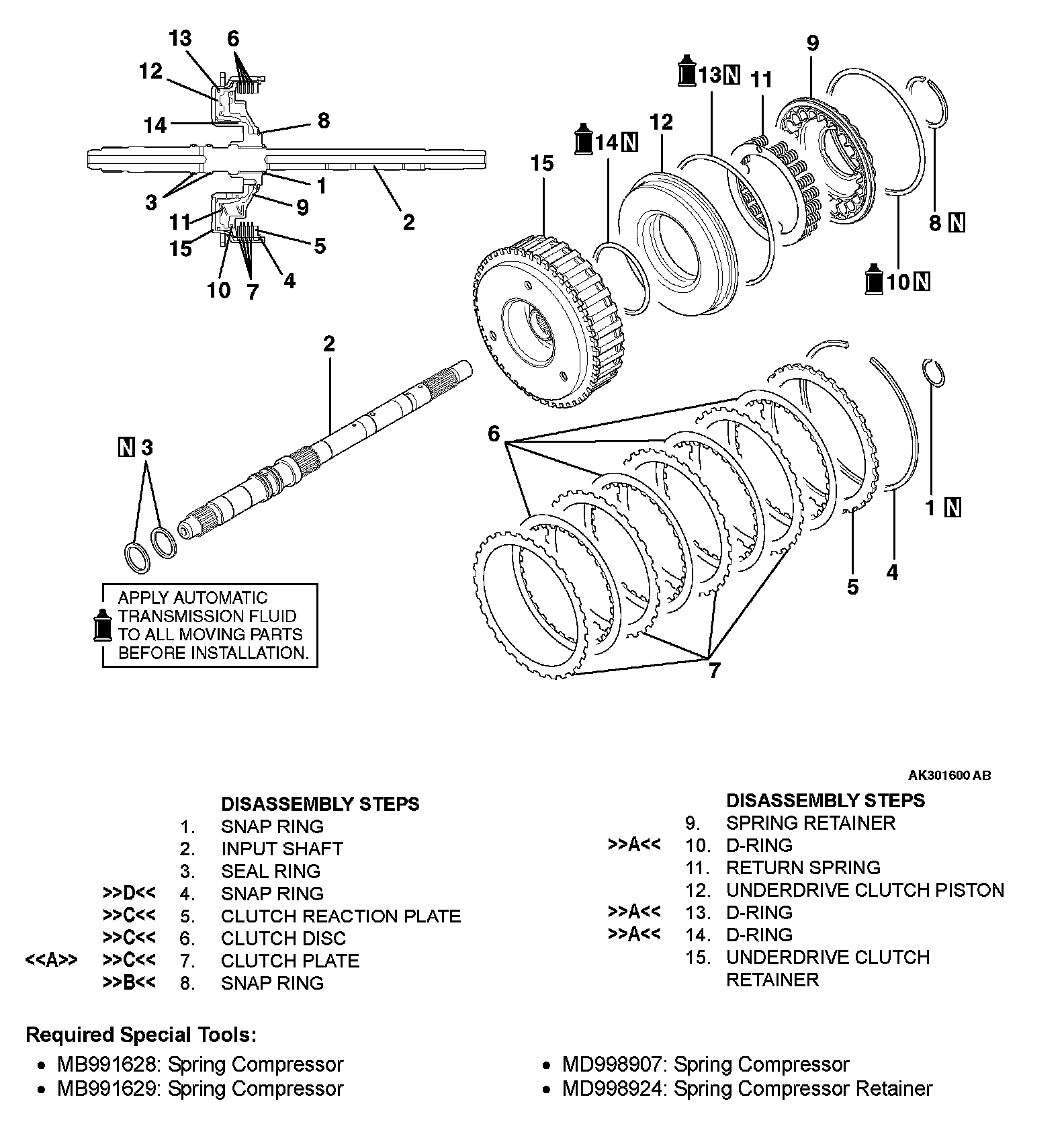 13 6
12
14 8
3 1 2
11 9
15 5
10 7 4

9
13 N 11
14 N 12
15
8 N
10 N

2

N 3

6

1 N
5 4
7

APPLY AUTOMATIC TRANSMISSION FLUID TO ALL MOVING PARTS BEFORE INSTALLATION.

AK301600 AB

DISASSEMBLY STEPS
1. SNAP RING
2. INPUT SHAFT
3. SEAL RING
>>D<< 4. SNAP RING
>>C<< 5. CLUTCH REACTION PLATE
>>C<< 6. CLUTCH DISC
<<A>> >>C<< 7. CLUTCH PLATE
>>B<< 8. SNAP RING

DISASSEMBLY STEPS
9. SPRING RETAINER
>>A<< 10. D-RING
11. RETURN SPRING
12. UNDERDRIVE CLUTCH PISTON
>>A<< 13. D-RING
>>A<< 14. D-RING
15. UNDERDRIVE CLUTCH RETAINER

Required Special Tools:
• MB991628: Spring Compressor
• MB991629: Spring Compressor
• MD998907: Spring Compressor
• MD998924: Spring Compressor Retainer