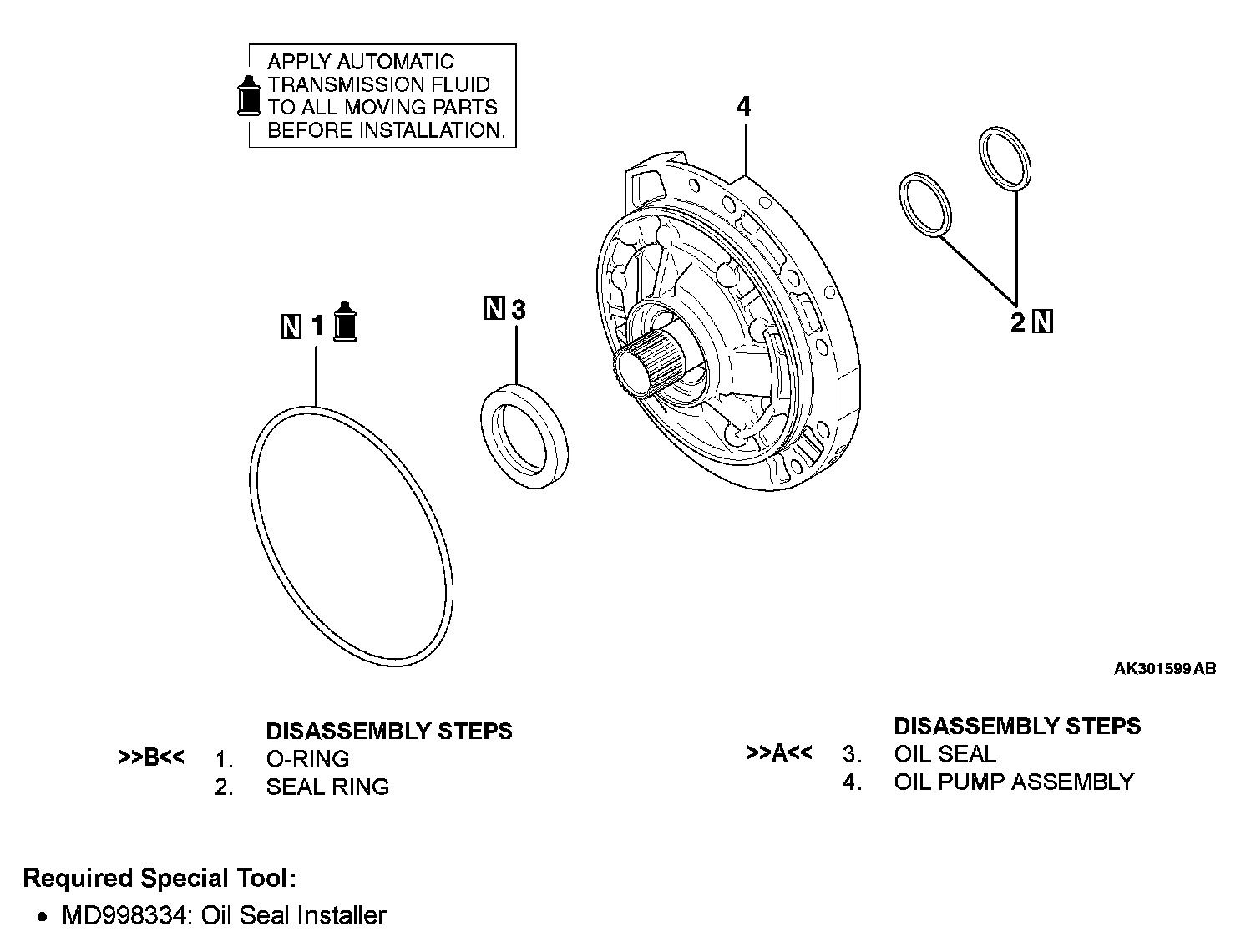 APPLY AUTOMATIC TRANSMISSION FLUID TO ALL MOVING PARTS BEFORE INSTALLATION.

4

N 1

N 3

2 N

AK301599 AB

DISASSEMBLY STEPS
>>B<< 1. O-RING
2. SEAL RING

DISASSEMBLY STEPS
>>A<< 3. OIL SEAL
4. OIL PUMP ASSEMBLY

Required Special Tool:
• MD998334: Oil Seal Installer