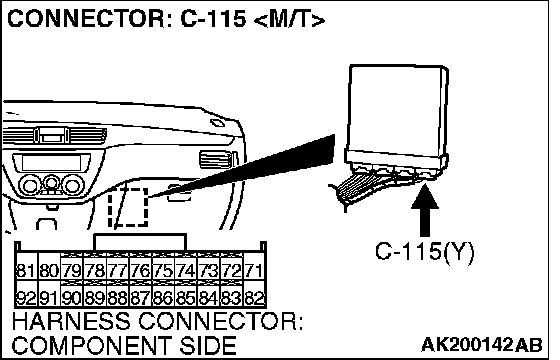 CONNECTOR: C-115 <M/T>

C-115(Y)

| 81 | 80 | 79 | 78 | 77 | 76 | 75 | 74 | 73 | 72 | 71 |
|---|---|---|---|---|---|---|---|---|---|---|
| 92 | 91 | 90 | 89 | 88 | 87 | 86 | 85 | 84 | 83 | 82 |

HARNESS CONNECTOR: COMPONENT SIDE

AK200142AB