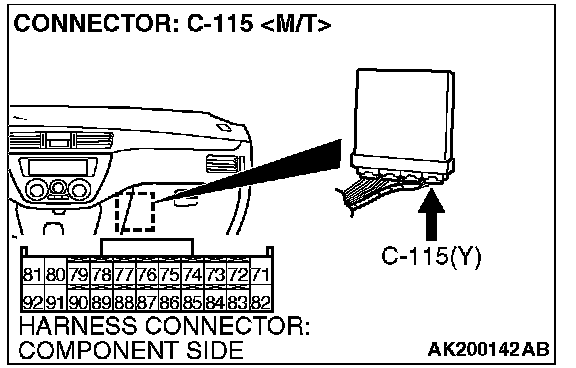 CONNECTOR: C-115 <M/T>

C-115(Y)

| 81 | 80 | 79 | 78 | 77 | 76 | 75 | 74 | 73 | 72 | 71 |
|---|---|---|---|---|---|---|---|---|---|---|
| 92 | 91 | 90 | 89 | 88 | 87 | 86 | 85 | 84 | 83 | 82 |

HARNESS CONNECTOR: COMPONENT SIDE

AK200142AB