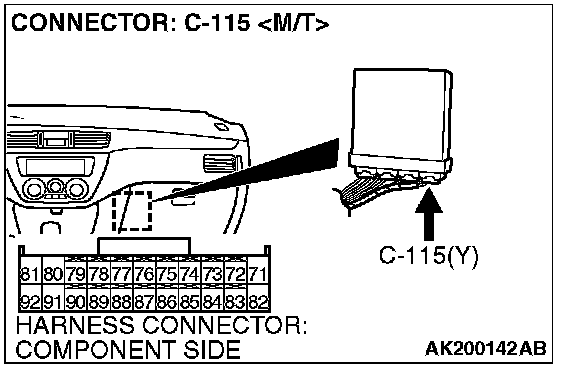 CONNECTOR: C-115 <M/T>

C-115(Y)

| 81 | 80 | 79 | 78 | 77 | 76 | 75 | 74 | 73 | 72 | 71 |
|---|---|---|---|---|---|---|---|---|---|---|
| 92 | 91 | 90 | 89 | 88 | 87 | 86 | 85 | 84 | 83 | 82 |

HARNESS CONNECTOR: COMPONENT SIDE

AK200142AB