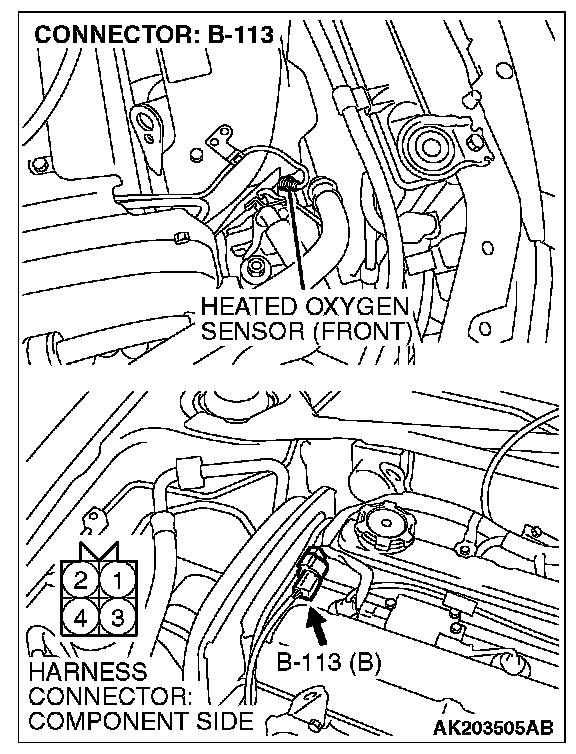 CONNECTOR: B-113

HEATED OXYGEN SENSOR (FRONT)

2 1
4 3

HARNESS CONNECTOR: COMPONENT SIDE

B-113 (B)

AK203505AB