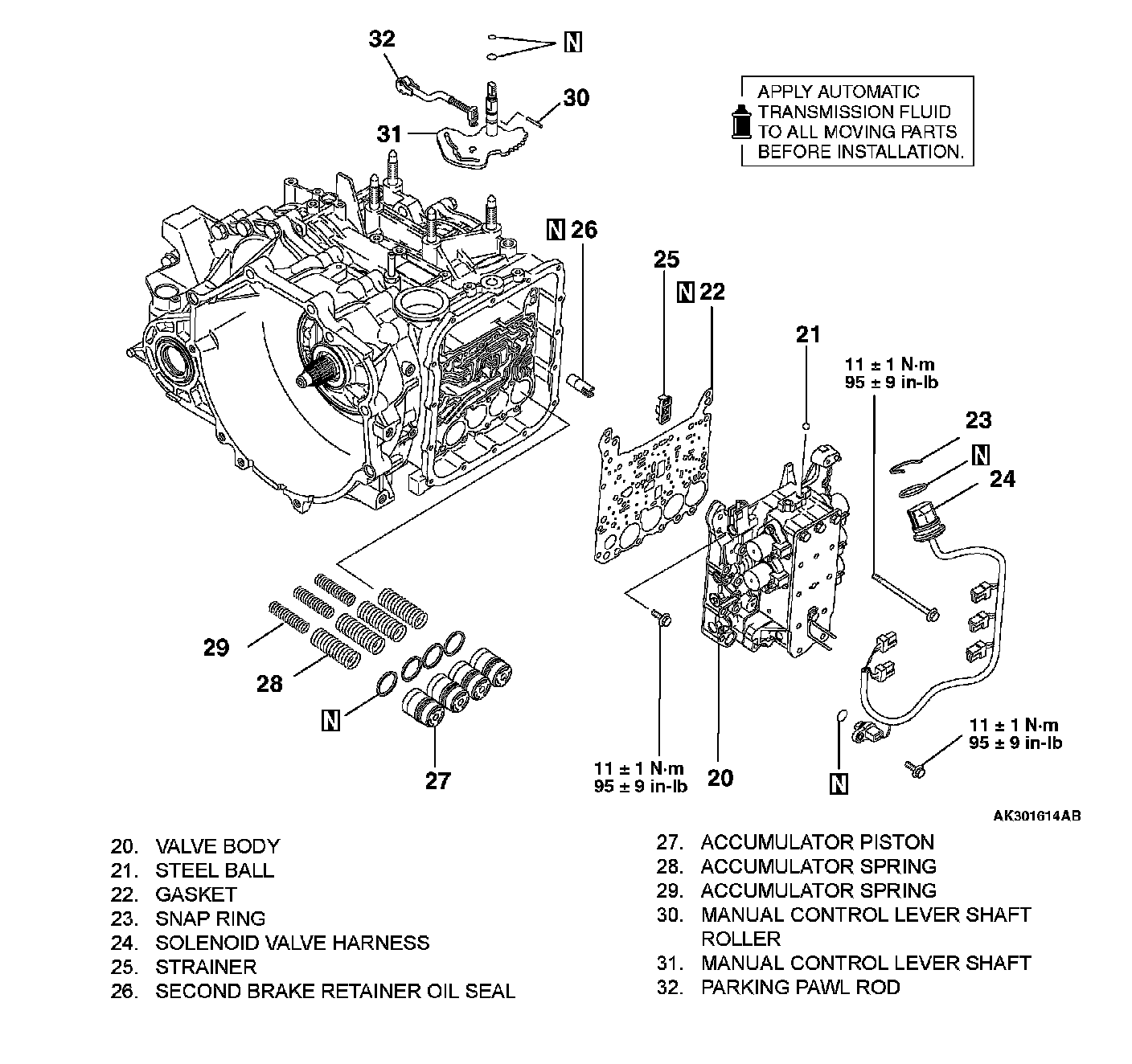 32

N

30

31

APPLY AUTOMATIC TRANSMISSION FLUID TO ALL MOVING PARTS BEFORE INSTALLATION.

N 26

25

N 22

21

11 ± 1 N·m
95 ± 9 in-lb

23

N

24

29

28

N

27

11 ± 1 N·m
95 ± 9 in-lb

20

N

11 ± 1 N·m
95 ± 9 in-lb

AK301614AB

20. VALVE BODY
21. STEEL BALL
22. GASKET
23. SNAP RING
24. SOLENOID VALVE HARNESS
25. STRAINER
26. SECOND BRAKE RETAINER OIL SEAL

27. ACCUMULATOR PISTON
28. ACCUMULATOR SPRING
29. ACCUMULATOR SPRING
30. MANUAL CONTROL LEVER SHAFT ROLLER
31. MANUAL CONTROL LEVER SHAFT
32. PARKING PAWL ROD