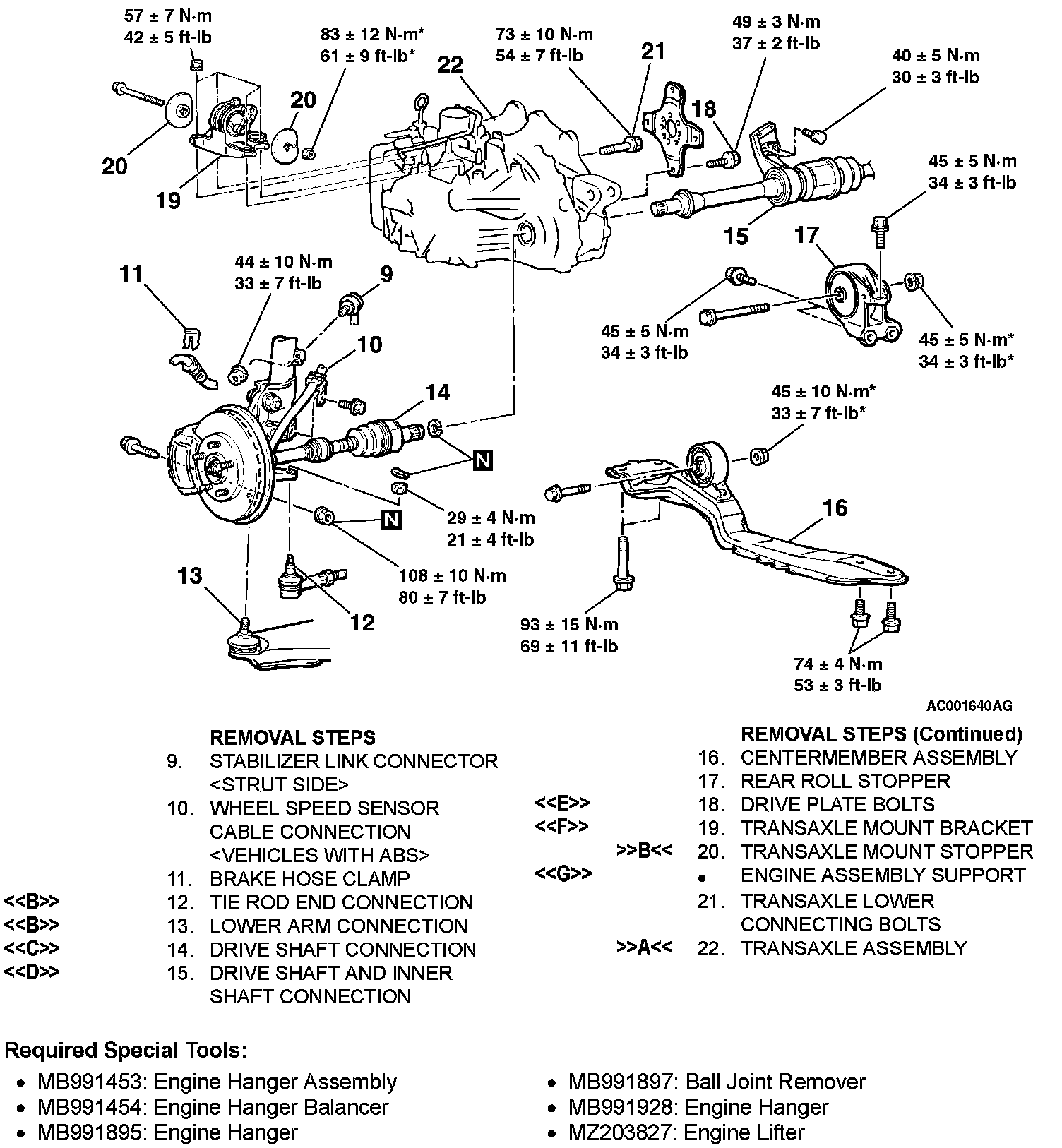 57 ± 7 N·m
42 ± 5 ft-lb

83 ± 12 N·m*
61 ± 9 ft-lb*

73 ± 10 N·m
54 ± 7 ft-lb

49 ± 3 N·m
37 ± 2 ft-lb

40 ± 5 N·m
30 ± 3 ft-lb

22

21

20

18

20

19

45 ± 5 N·m
34 ± 3 ft-lb

15

17

11

44 ± 10 N·m
33 ± 7 ft-lb

9

10

45 ± 5 N·m
34 ± 3 ft-lb

45 ± 5 N·m*
34 ± 3 ft-lb*

14

45 ± 10 N·m*
33 ± 7 ft-lb*

N

N

29 ± 4 N·m
21 ± 4 ft-lb

16

13

108 ± 10 N·m
80 ± 7 ft-lb

12

93 ± 15 N·m
69 ± 11 ft-lb

74 ± 4 N·m
53 ± 3 ft-lb

AC001640AG

REMOVAL STEPS
9. STABILIZER LINK CONNECTOR <STRUT SIDE>
10. WHEEL SPEED SENSOR CABLE CONNECTION <VEHICLES WITH ABS>
11. BRAKE HOSE CLAMP
<<B>> 12. TIE ROD END CONNECTION
<<B>> 13. LOWER ARM CONNECTION
<<C>> 14. DRIVE SHAFT CONNECTION
<<D>> 15. DRIVE SHAFT AND INNER SHAFT CONNECTION

REMOVAL STEPS (Continued)
16. CENTERMEMBER ASSEMBLY
17. REAR ROLL STOPPER
<<E>> 18. DRIVE PLATE BOLTS
<<F>> 19. TRANSAXLE MOUNT BRACKET
>>B<< 20. TRANSAXLE MOUNT STOPPER
<<G>> • ENGINE ASSEMBLY SUPPORT
21. TRANSAXLE LOWER CONNECTING BOLTS
>>A<< 22. TRANSAXLE ASSEMBLY

Required Special Tools:
• MB991453: Engine Hanger Assembly
• MB991454: Engine Hanger Balancer
• MB991895: Engine Hanger
• MB991897: Ball Joint Remover
• MB991928: Engine Hanger
• MZ203827: Engine Lifter