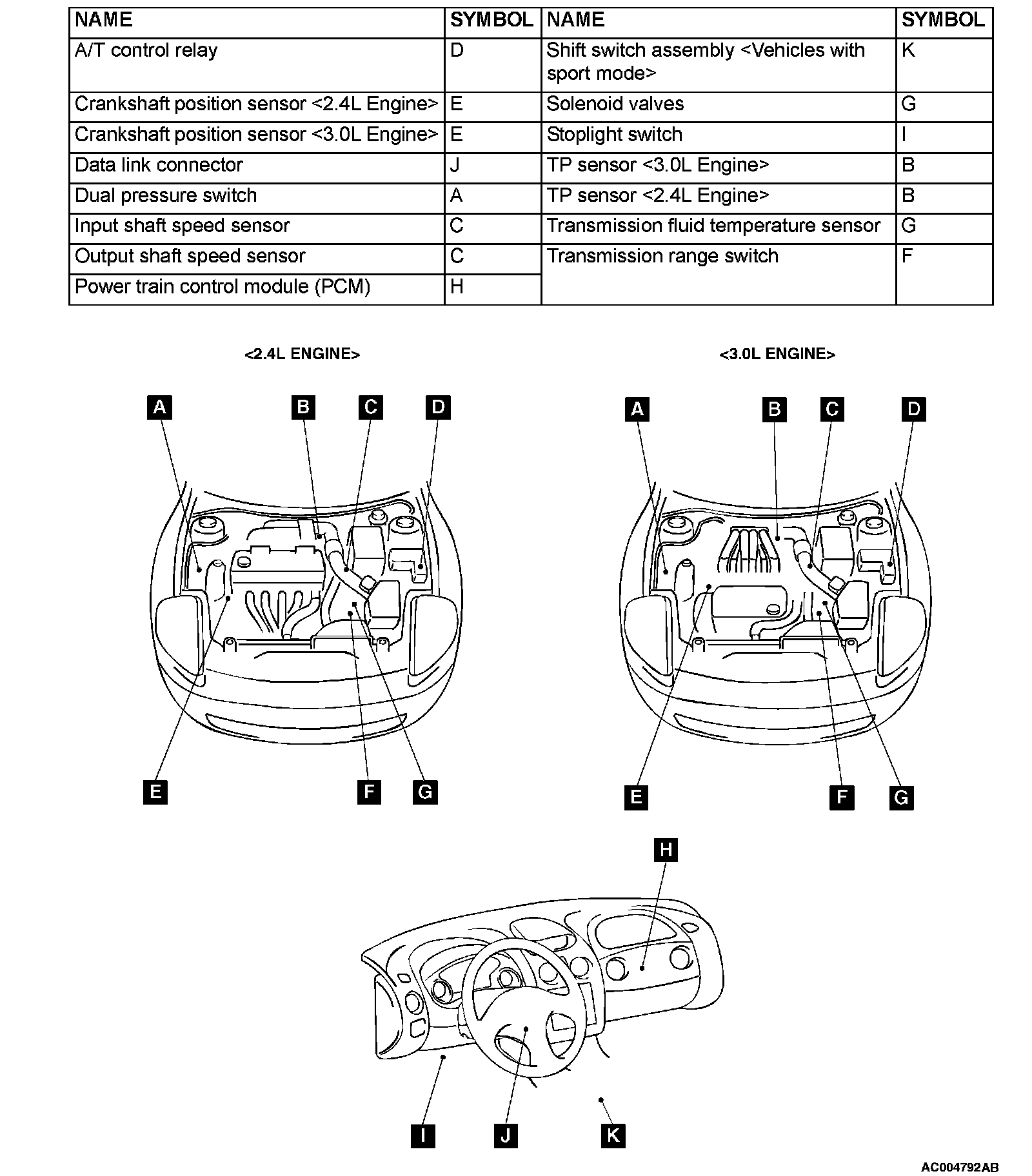 | NAME | SYMBOL | NAME | SYMBOL |
|---|---|---|---|
| A/T control relay | D | Shift switch assembly <Vehicles with sport mode> | K |
| Crankshaft position sensor <2.4L Engine> | E | Solenoid valves | G |
| Crankshaft position sensor <3.0L Engine> | E | Stoplight switch | I |
| Data link connector | J | TP sensor <3.0L Engine> | B |
| Dual pressure switch | A | TP sensor <2.4L Engine> | B |
| Input shaft speed sensor | C | Transmission fluid temperature sensor | G |
| Output shaft speed sensor | C | Transmission range switch | F |
| Power train control module (PCM) | H | | |

<2.4L ENGINE>

A B C D

E F G

<3.0L ENGINE>

A B C D

E F G

H

I J K

AC004792AB