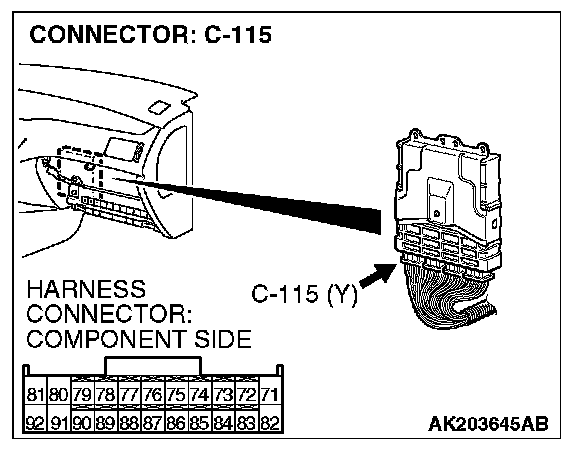 CONNECTOR: C-115

C-115 (Y)

HARNESS CONNECTOR: COMPONENT SIDE

| 81 | 80 | 79 | 78 | 77 | 76 | 75 | 74 | 73 | 72 | 71 |
|---|---|---|---|---|---|---|---|---|---|---|
| 92 | 91 | 90 | 89 | 88 | 87 | 86 | 85 | 84 | 83 | 82 |

AK203645AB