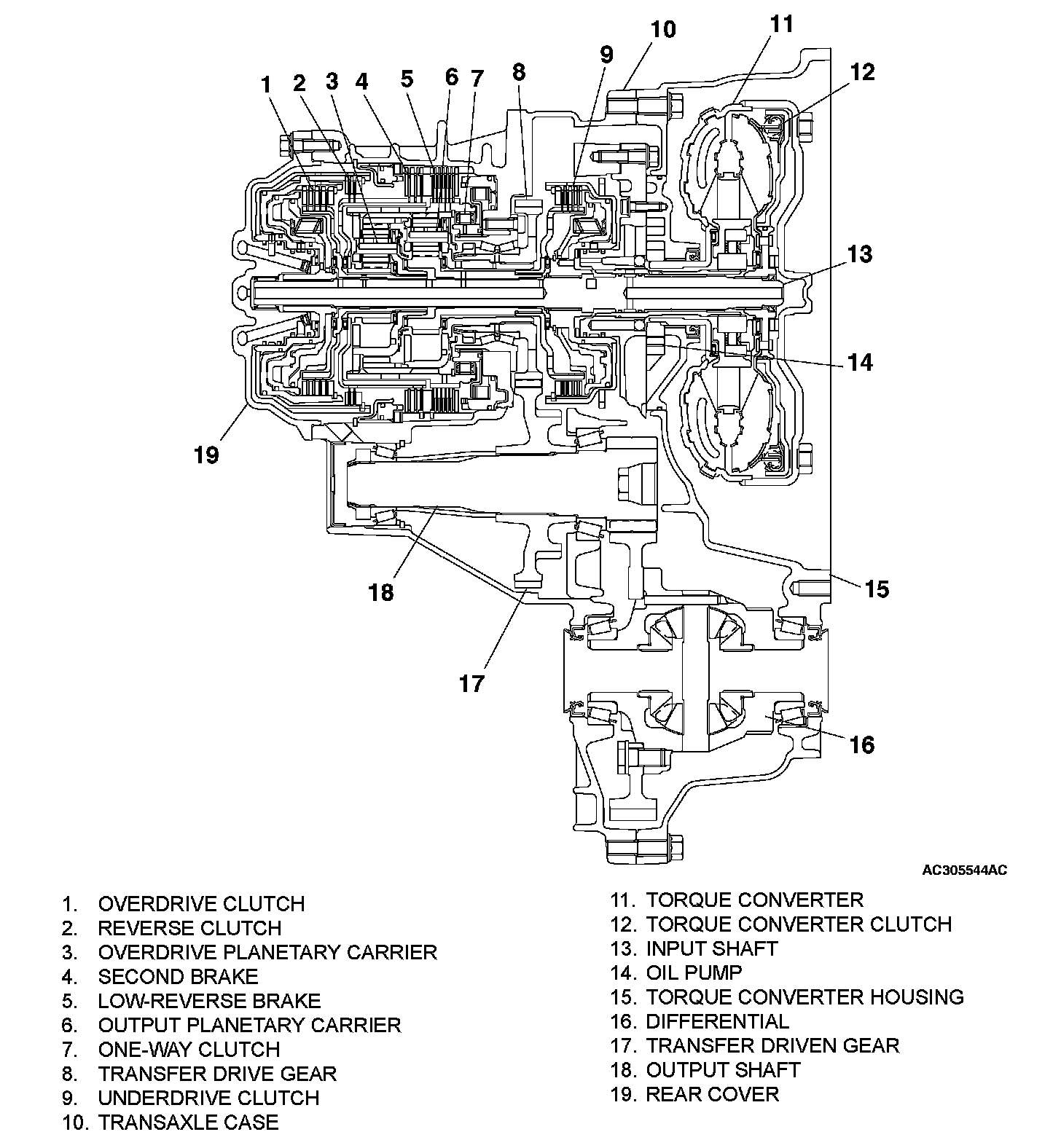 1 2 3 4 5 6 7 8 9 10 11 12 13 14 15 16 17 18 19

AC305544AC

1. OVERDRIVE CLUTCH
2. REVERSE CLUTCH
3. OVERDRIVE PLANETARY CARRIER
4. SECOND BRAKE
5. LOW-REVERSE BRAKE
6. OUTPUT PLANETARY CARRIER
7. ONE-WAY CLUTCH
8. TRANSFER DRIVE GEAR
9. UNDERDRIVE CLUTCH
10. TRANSAXLE CASE

11. TORQUE CONVERTER
12. TORQUE CONVERTER CLUTCH
13. INPUT SHAFT
14. OIL PUMP
15. TORQUE CONVERTER HOUSING
16. DIFFERENTIAL
17. TRANSFER DRIVEN GEAR
18. OUTPUT SHAFT
19. REAR COVER