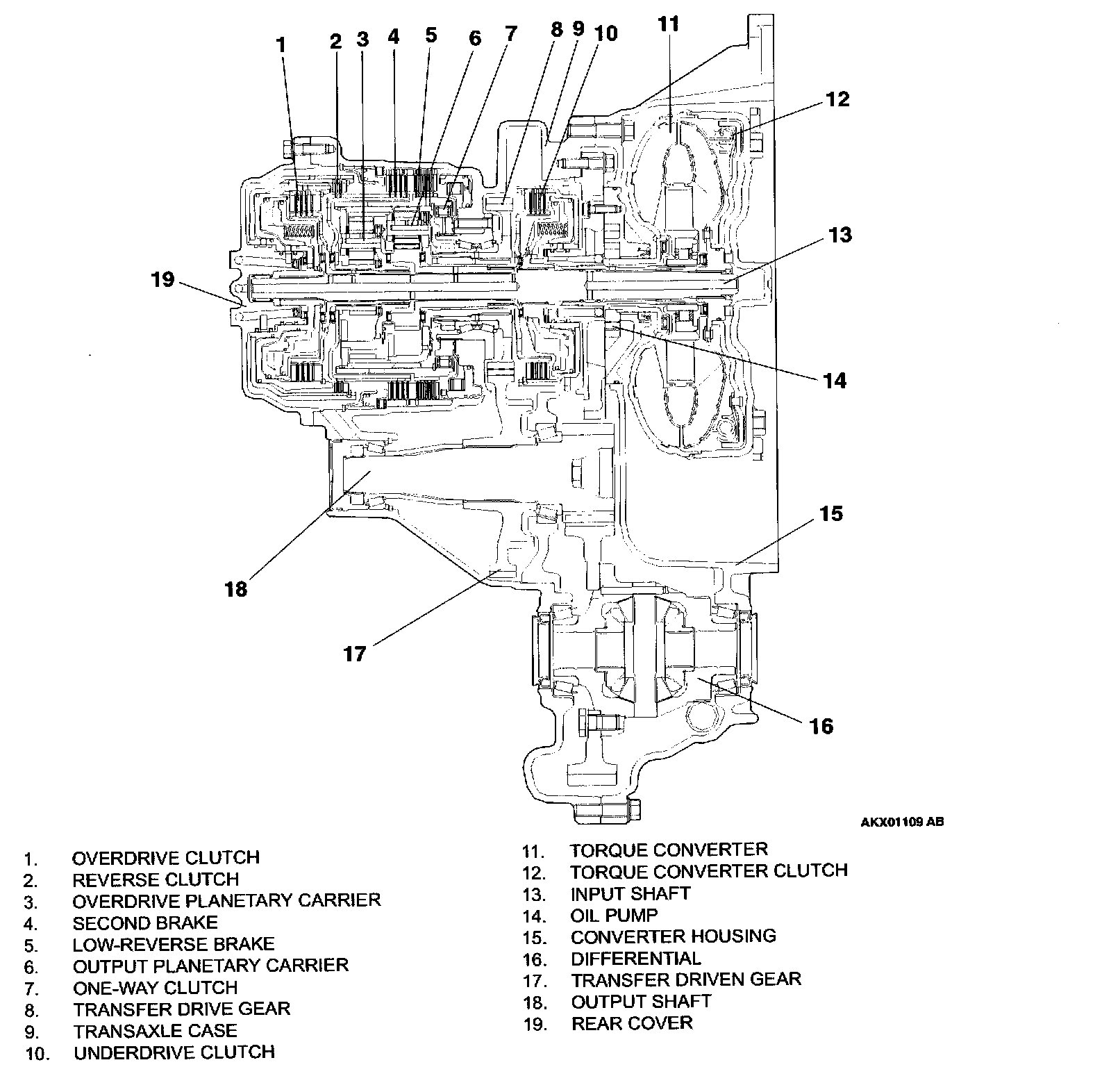 1 2 3 4 5 6 7 8 9 10 11

12

13

19

14

15

18

17

16

AKX01109 AB

1. OVERDRIVE CLUTCH
2. REVERSE CLUTCH
3. OVERDRIVE PLANETARY CARRIER
4. SECOND BRAKE
5. LOW-REVERSE BRAKE
6. OUTPUT PLANETARY CARRIER
7. ONE-WAY CLUTCH
8. TRANSFER DRIVE GEAR
9. TRANSAXLE CASE
10. UNDERDRIVE CLUTCH

11. TORQUE CONVERTER
12. TORQUE CONVERTER CLUTCH
13. INPUT SHAFT
14. OIL PUMP
15. CONVERTER HOUSING
16. DIFFERENTIAL
17. TRANSFER DRIVEN GEAR
18. OUTPUT SHAFT
19. REAR COVER