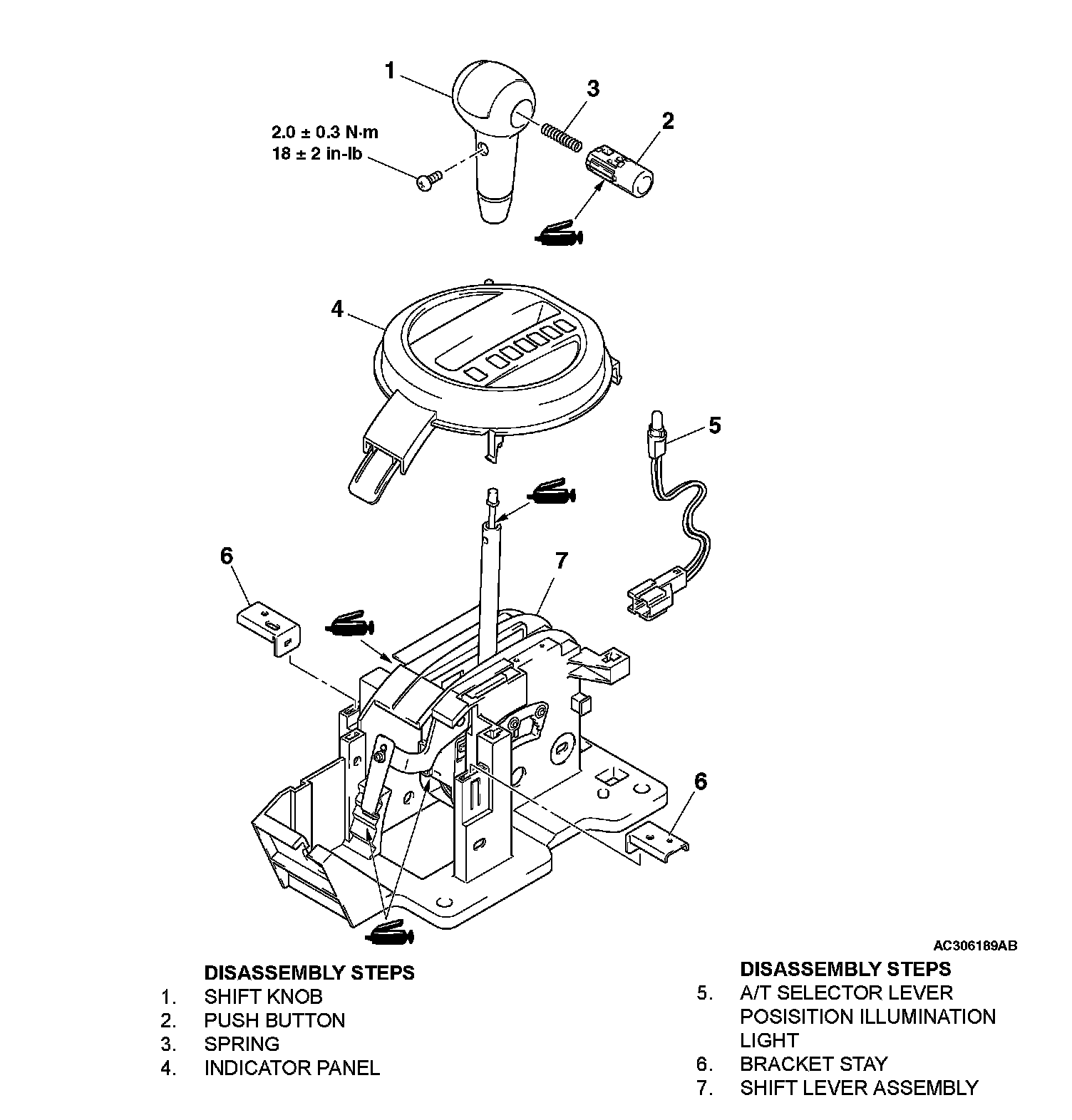 1

3

2

2.0 ± 0.3 N·m
18 ± 2 in-lb

4

5

6

7

6

AC306189AB

DISASSEMBLY STEPS
1. SHIFT KNOB
2. PUSH BUTTON
3. SPRING
4. INDICATOR PANEL

DISASSEMBLY STEPS
5. A/T SELECTOR LEVER POSISITION ILLUMINATION LIGHT
6. BRACKET STAY
7. SHIFT LEVER ASSEMBLY